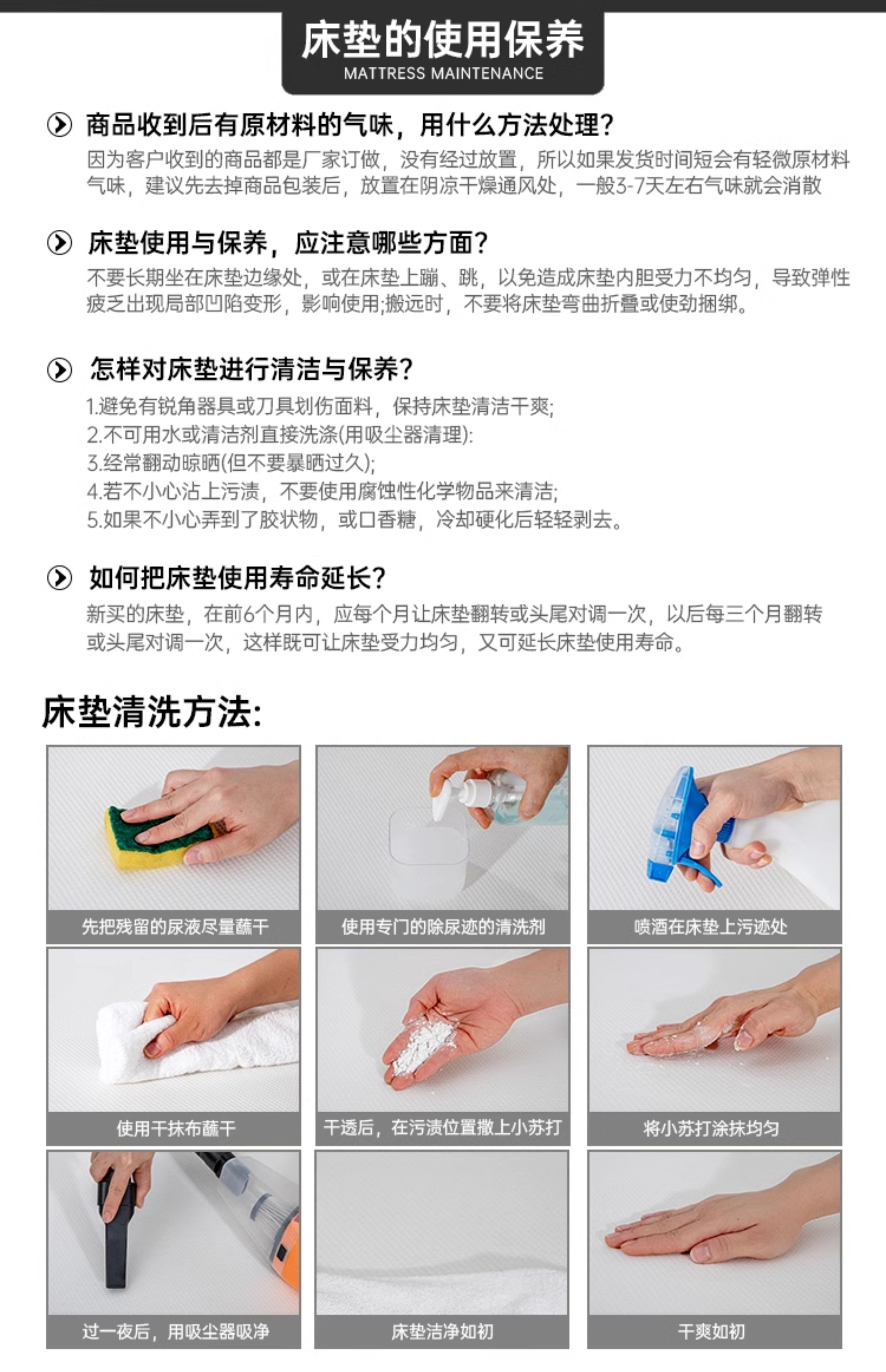 床垫的使用保养
MATTRESS MAINTENANCE

商品收到后有原材料的气味，用什么方法处理？
因为客户收到的商品都是厂家订做，没有经过放置，所以如果发货时间短会有轻微原材料气味，建议先去掉商品包装后，放置在阴凉干燥通风处，一般3-7天左右气味就会消散

床垫使用与保养，应注意哪些方面？
不要长期坐在床垫边缘处，或在床垫上蹦、跳，以免造成床垫内胆受力不均匀，导致弹性疲乏出现局部凹陷变形，影响使用;搬远时，不要将床垫弯曲折叠或使劲捆绑。

怎样对床垫进行清洁与保养？
1.避免有锐角器具或刀具划伤面料，保持床垫清洁干爽;
2.不可用水或清洁剂直接洗涤(用吸尘器清理):
3.经常翻动晾晒(但不要暴晒过久);
4.若不小心沾上污渍，不要使用腐蚀性化学物品来清洁;
5.如果不小心弄到了胶状物，或口香糖，冷却硬化后轻轻剥去。

如何把床垫使用寿命延长？
新买的床垫，在前6个月内，应每个月让床垫翻转或头尾对调一次，以后每三个月翻转或头尾对调一次，这样既可让床垫受力均匀，又可延长床垫使用寿命。

床垫清洗方法:

先把残留的尿液尽量蘸干
使用专门的除尿迹的清洗剂
喷洒在床垫上污迹处
使用干抹布蘸干
干透后，在污渍位置撒上小苏打
将小苏打涂抹均匀
过一夜后，用吸尘器吸净
床垫洁净如初
干爽如初