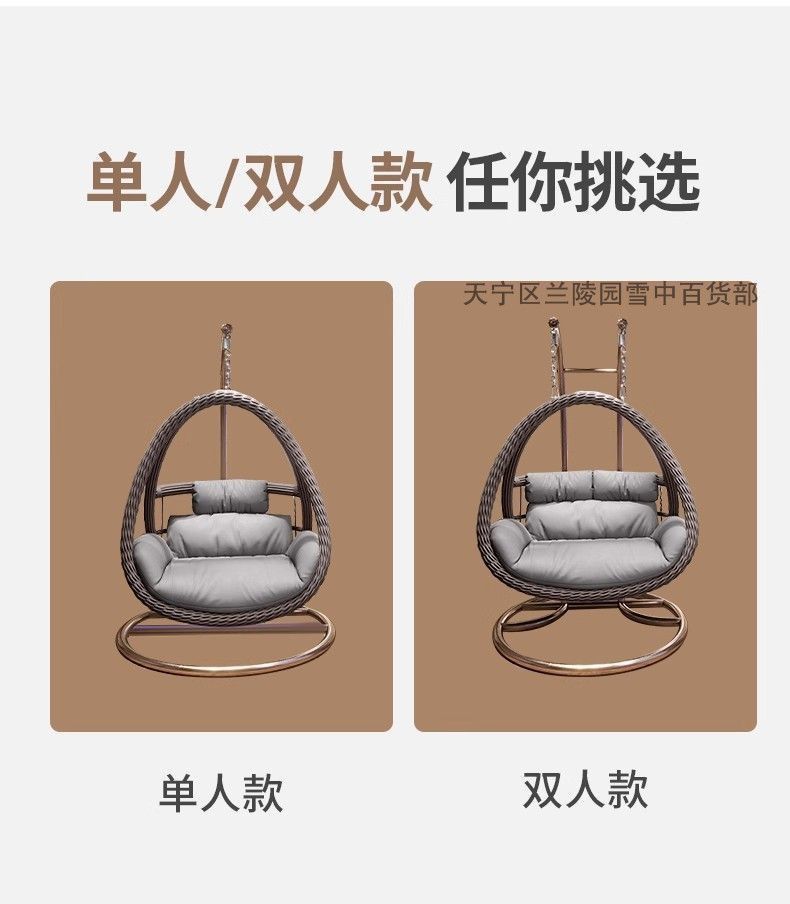 单人/双人款 任你挑选

天宁区兰陵园雪中百货部

单人款

双人款