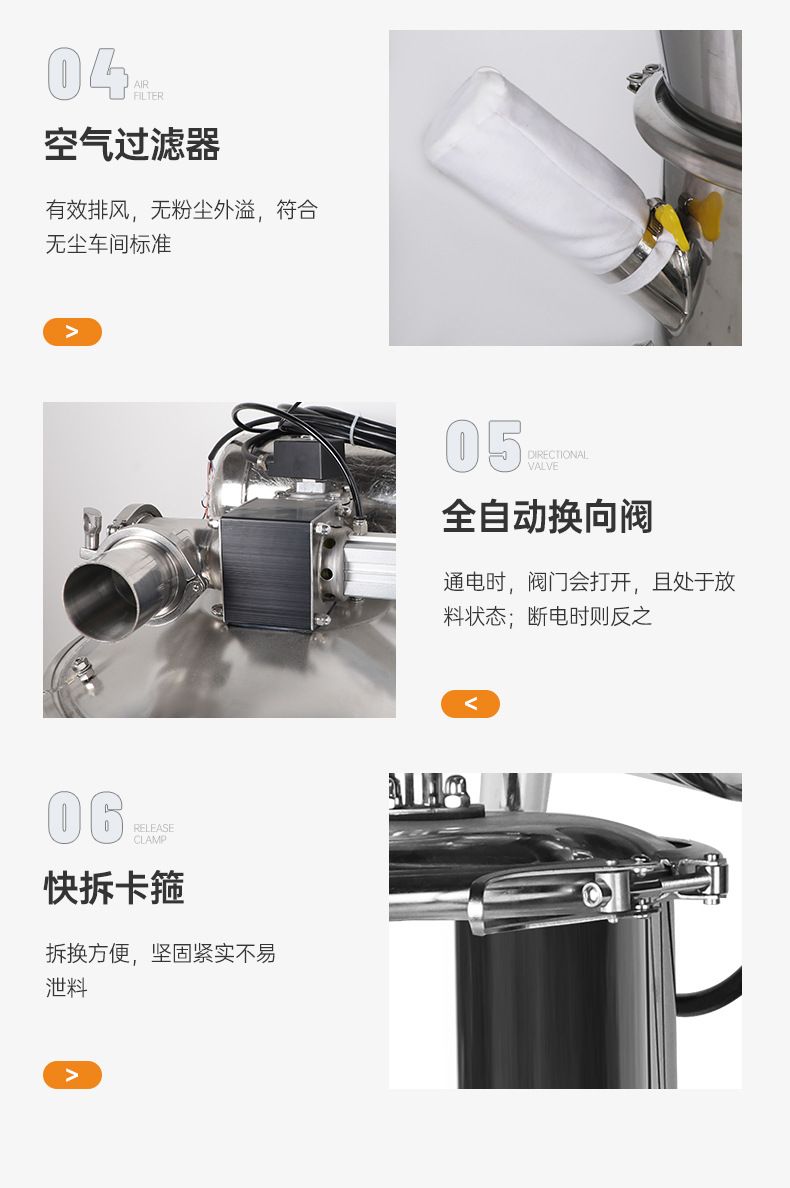 04 AIR FILTER

空气过滤器

有效排风，无粉尘外溢，符合无尘车间标准

>

05 DIRECTIONAL VALVE

全自动换向阀

通电时，阀门会打开，且处于放料状态；断电时则反之

<

06 RELEASE CLAMP

快拆卡箍

拆换方便，坚固紧实不易泄料

>