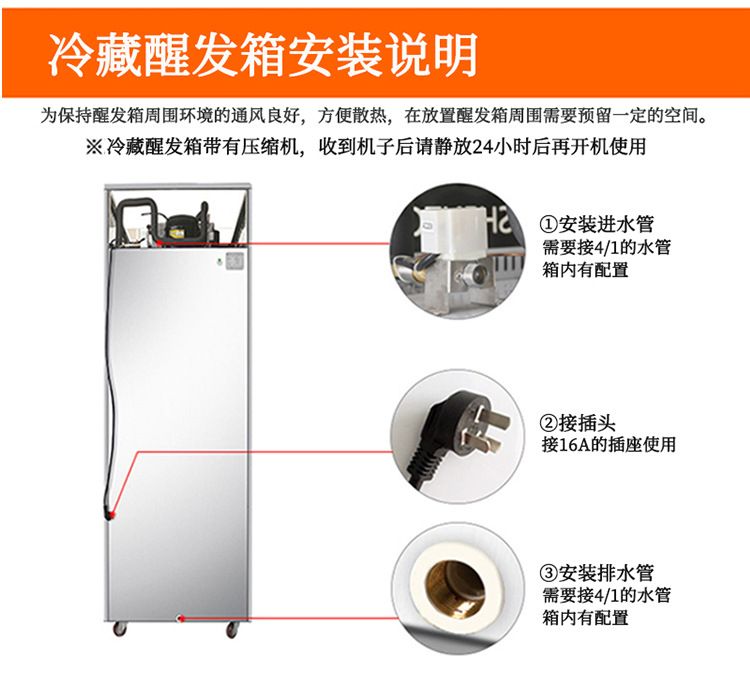 冷藏醒发箱安装说明

为保持醒发箱周围环境的通风良好，方便散热，在放置醒发箱周围需要预留一定的空间。

※冷藏醒发箱带有压缩机，收到机子后请静放24小时后再开机使用

①安装进水管
需要接4/1的水管
箱内有配置

②接插头
接16A的插座使用

③安装排水管
需要接4/1的水管
箱内有配置