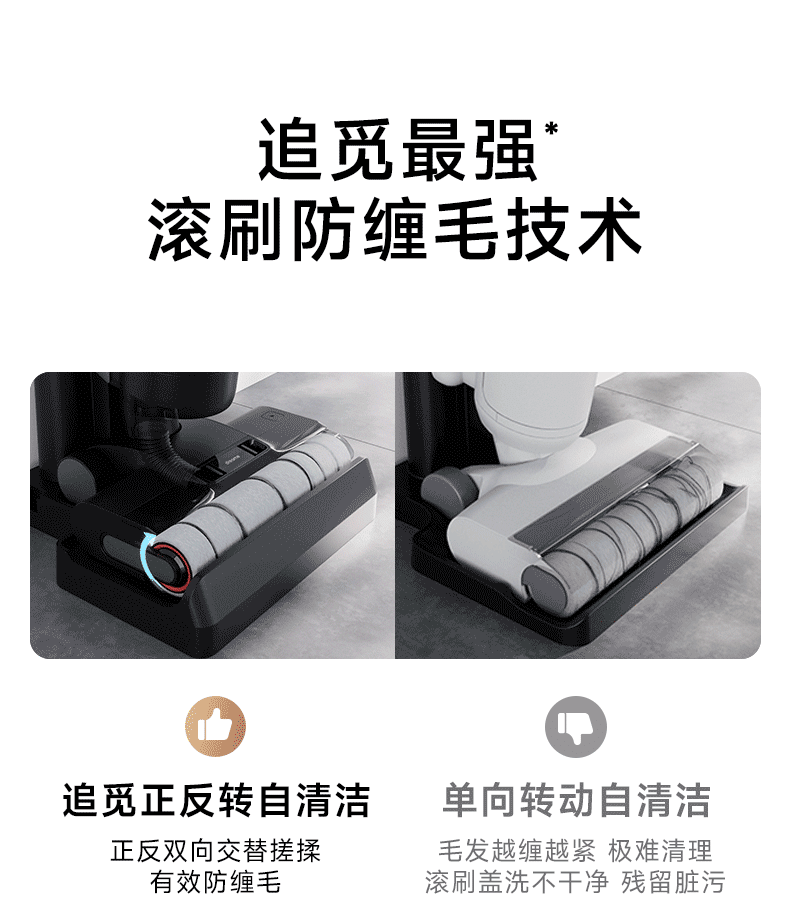 追觅最强*
滚刷防缠毛技术

追觅正反转自清洁
正反双向交替搓揉
有效防缠毛

单向转动自清洁
毛发越缠越紧 极难清理
滚刷盖洗不干净 残留脏污