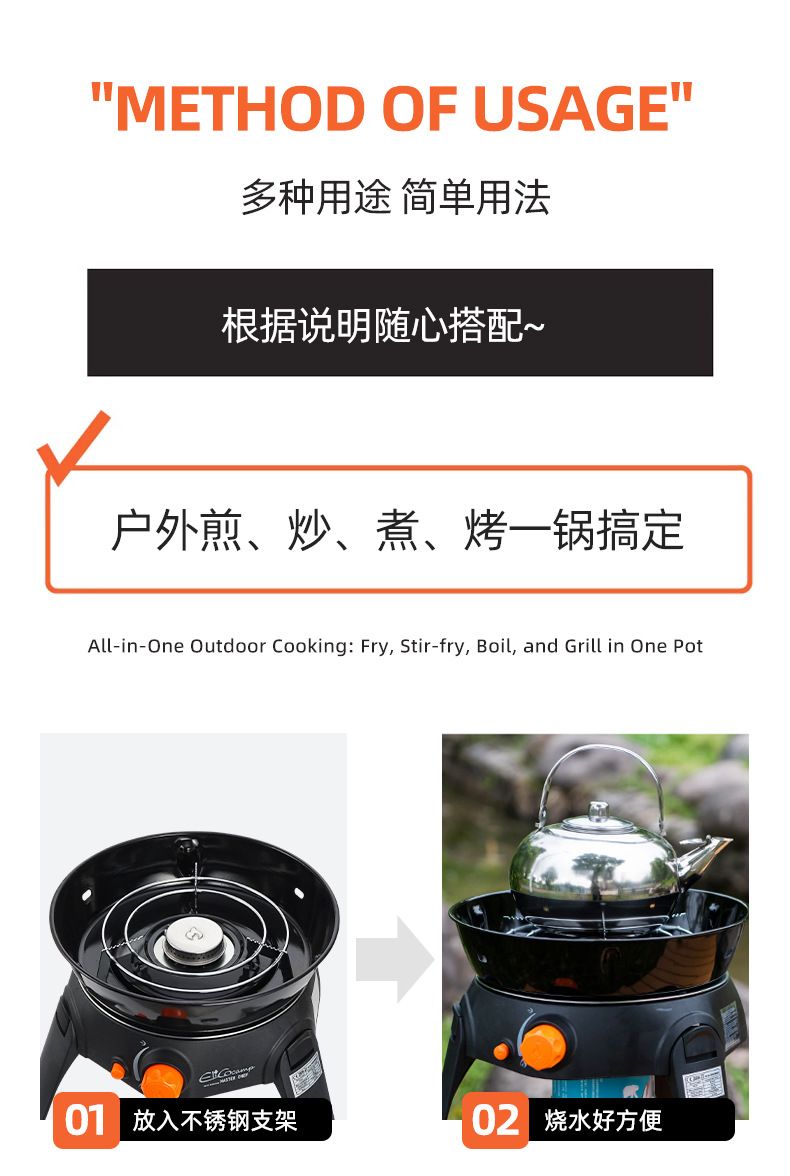 "METHOD OF USAGE"

多种用途 简单用法

根据说明随心搭配~

户外煎、炒、煮、烤一锅搞定

All-in-One Outdoor Cooking: Fry, Stir-fry, Boil, and Grill in One Pot

EllCocamp MASTER CHEF

01 放入不锈钢支架

02 烧水好方便