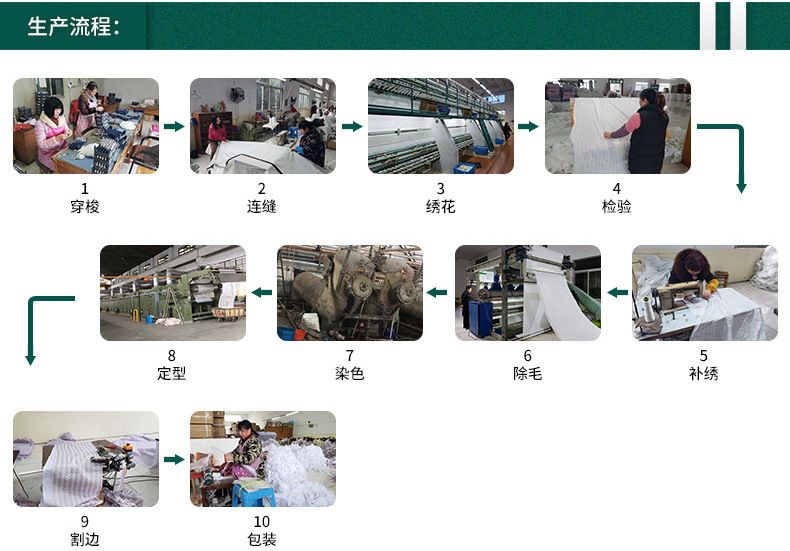 生产流程：

1
穿梭

2
连缝

3
绣花

4
检验

5
补绣

6
除毛

7
染色

8
定型

9
割边

10
包装