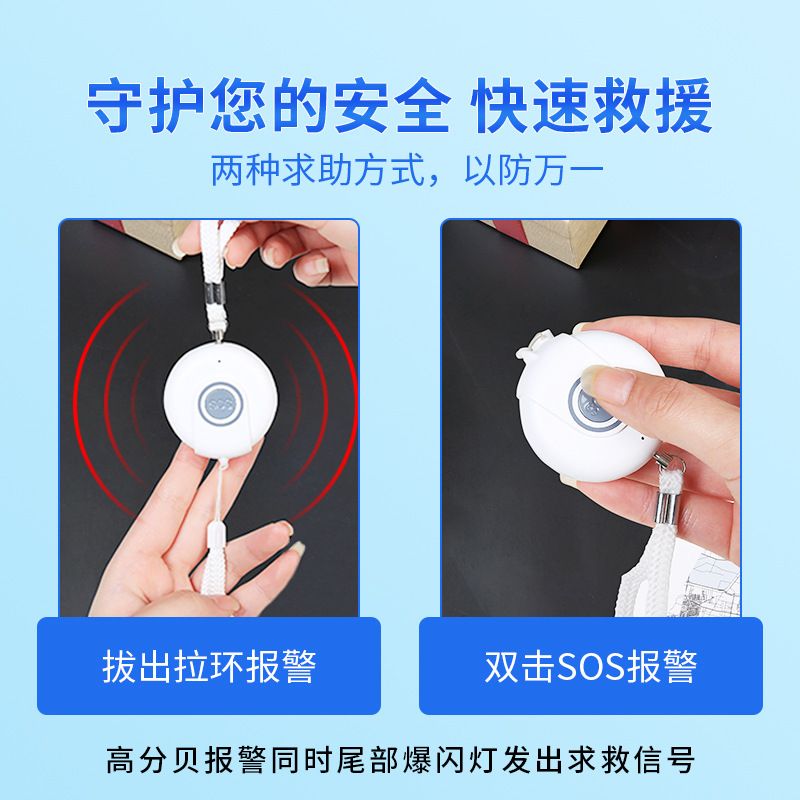 守护您的安全 快速救援

两种求助方式，以防万一

SOS

拔出拉环报警

双击SOS报警

高分贝报警同时尾部爆闪灯发出求救信号