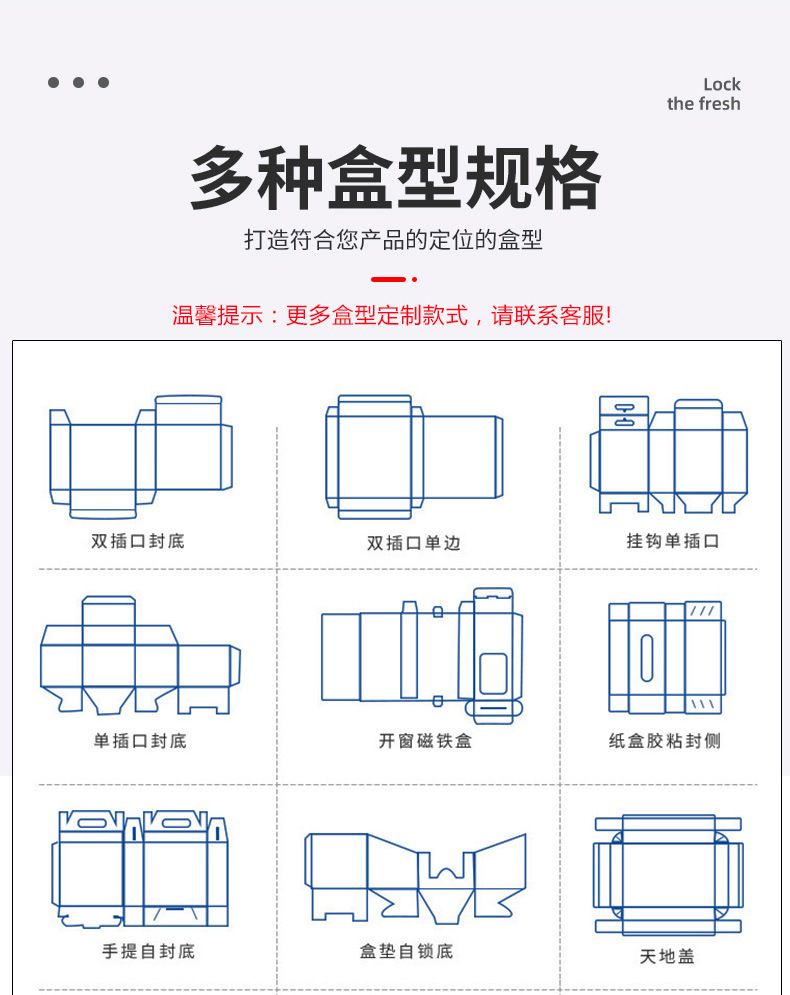 Lock
the fresh

多种盒型规格

打造符合您产品的定位的盒型

温馨提示：更多盒型定制款式，请联系客服!

双插口封底

双插口单边

挂钩单插口

单插口封底

开窗磁铁盒

纸盒胶粘封侧

手提自封底

盒垫自锁底

天地盖