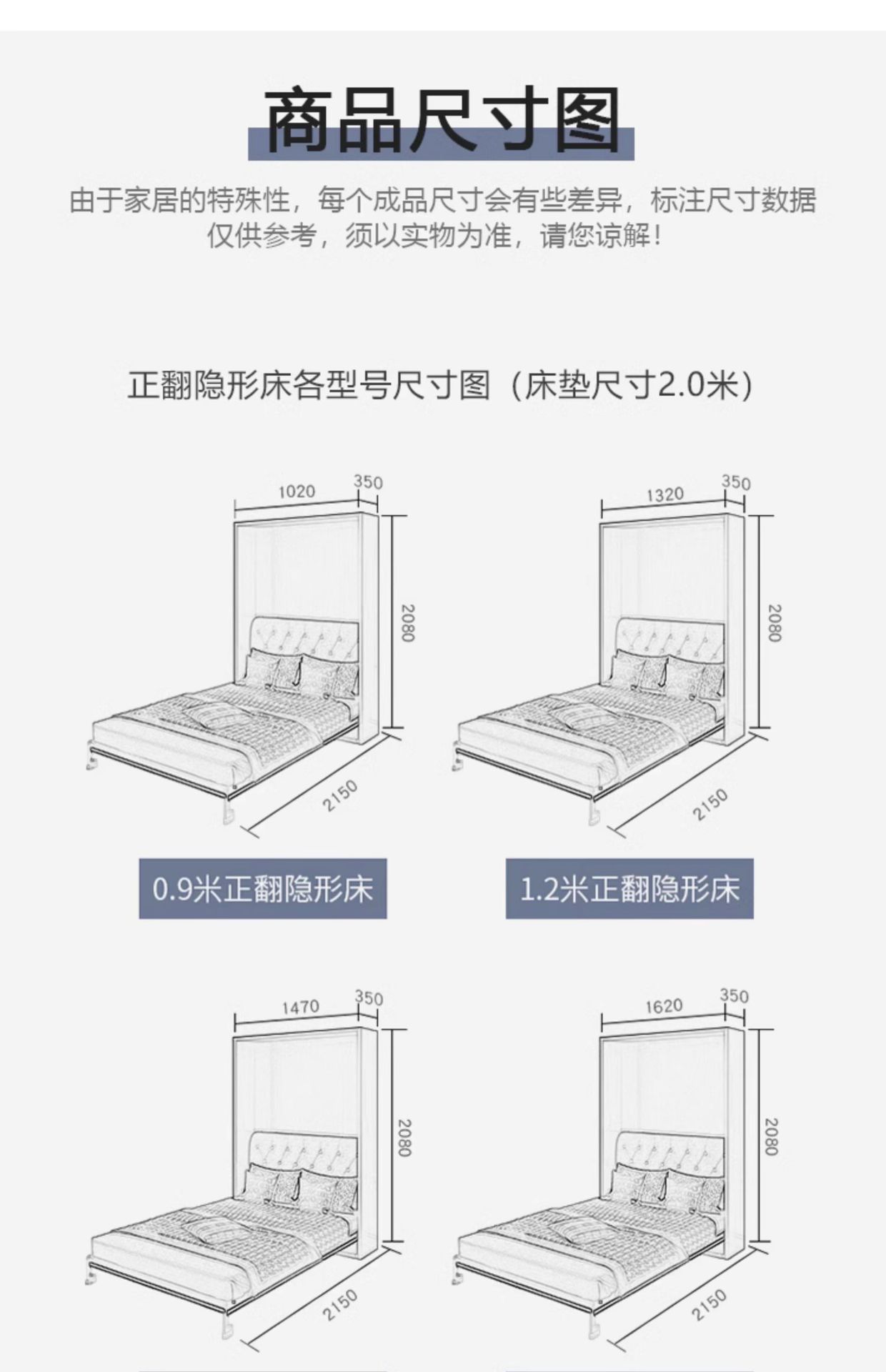 商品尺寸图

由于家居的特殊性，每个成品尺寸会有些差异，标注尺寸数据仅供参考，须以实物为准，请您谅解！

正翻隐形床各型号尺寸图（床垫尺寸2.0米）

1020
350
2080
2150

0.9米正翻隐形床

1320
350
2080
2150

1.2米正翻隐形床

1470
350
2080
2150

1620
350
2080
2150