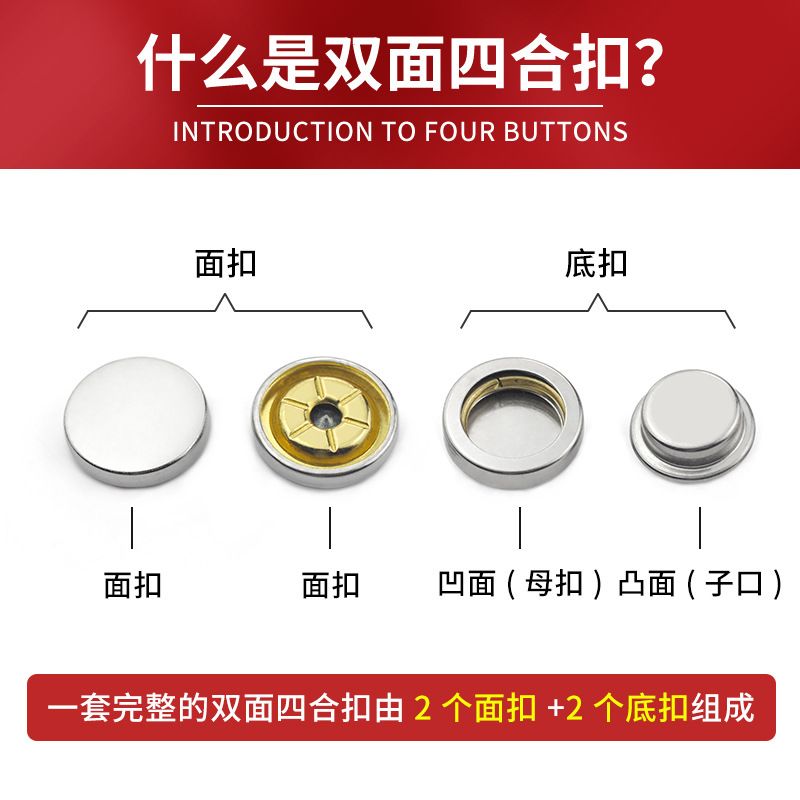 什么是双面四合扣?

INTRODUCTION TO FOUR BUTTONS

面扣

底扣

面扣

面扣

凹面（母扣）

凸面（子口）

一套完整的双面四合扣由 2 个面扣 +2 个底扣组成