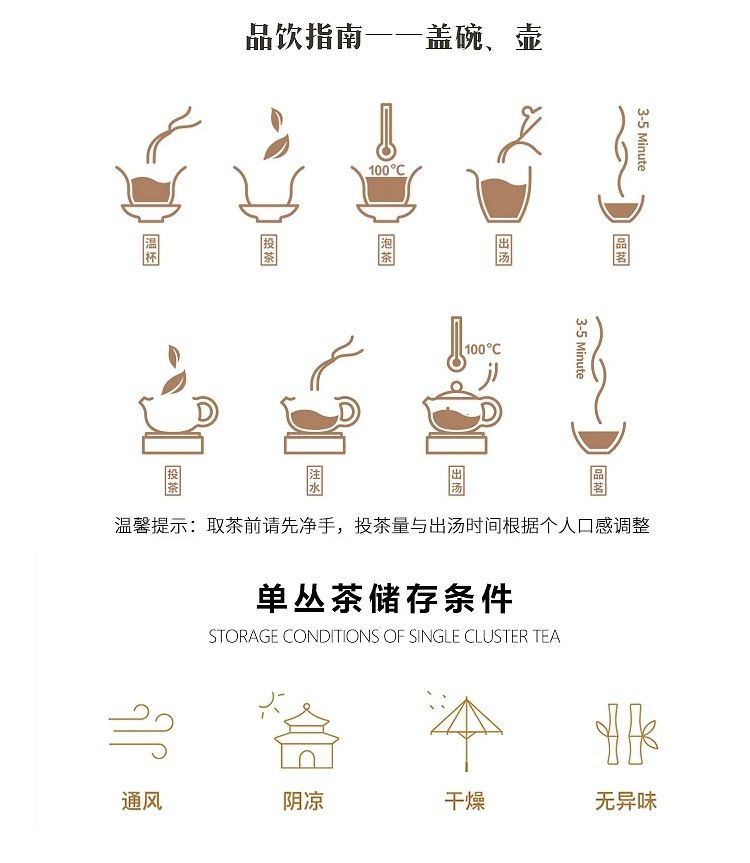 品饮指南——盖碗、壶

100°C
3-5 Minute

温杯 投茶 泡茶 出汤 品茗

100°C
3-5 Minute

投茶 注水 出汤 品茗

温馨提示：取茶前请先净手，投茶量与出汤时间根据个人口感调整

单丛茶储存条件

STORAGE CONDITIONS OF SINGLE CLUSTER TEA

通风 阴凉 干燥 无异味