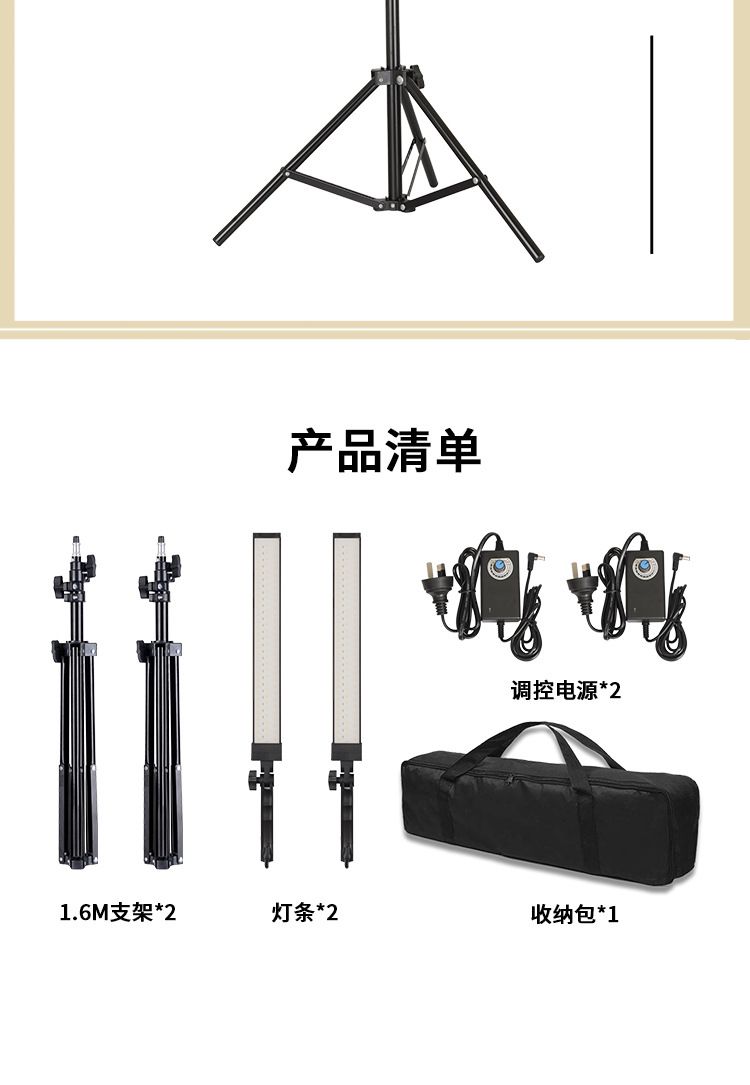 产品清单

调控电源*2

1.6M支架*2

灯条*2

收纳包*1