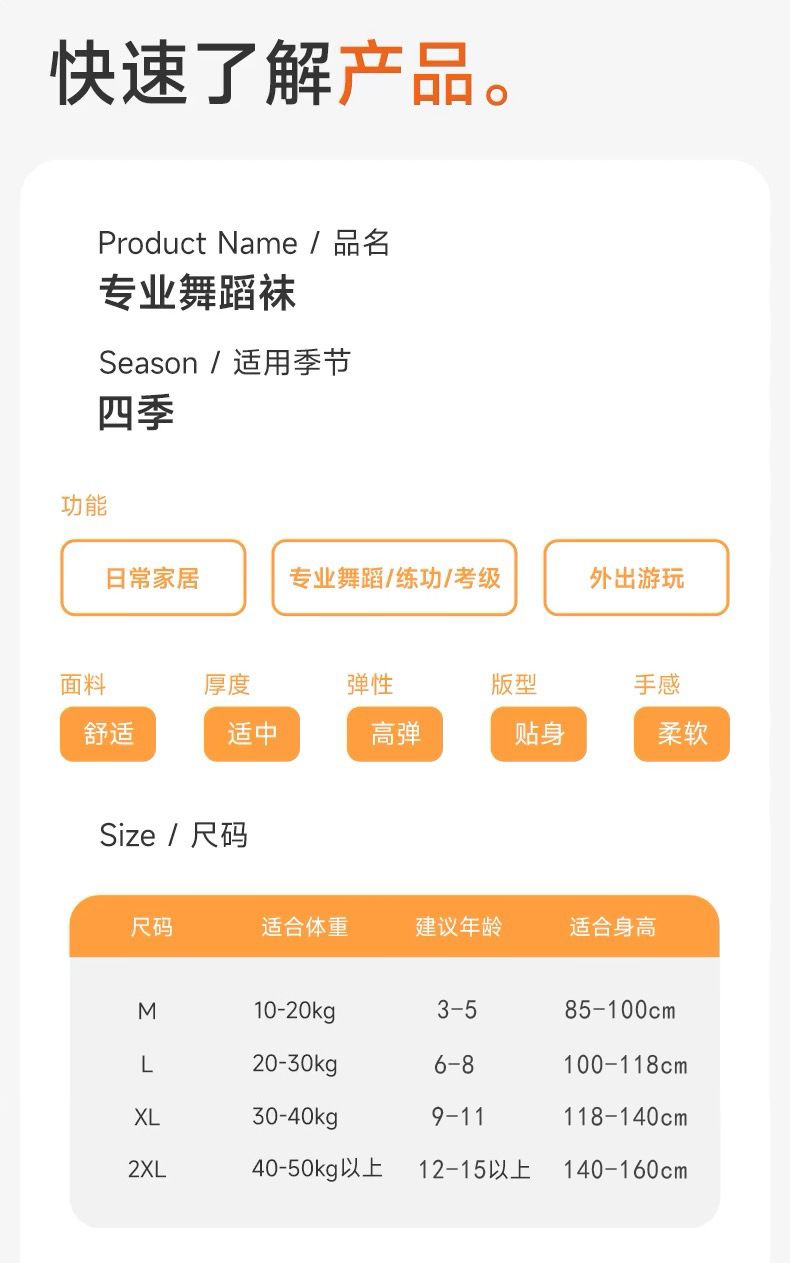 快速了解产品。

Product Name / 品名
专业舞蹈袜

Season / 适用季节
四季

功能

日常家居

专业舞蹈/练功/考级

外出游玩

面料
舒适

厚度
适中

弹性
高弹

版型
贴身

手感
柔软

Size / 尺码

| 尺码 | 适合体重 | 建议年龄 | 适合身高 |
|---|---|---|---|
| M | 10-20kg | 3-5 | 85-100cm |
| L | 20-30kg | 6-8 | 100-118cm |
| XL | 30-40kg | 9-11 | 118-140cm |
| 2XL | 40-50kg以上 | 12-15以上 | 140-160cm |