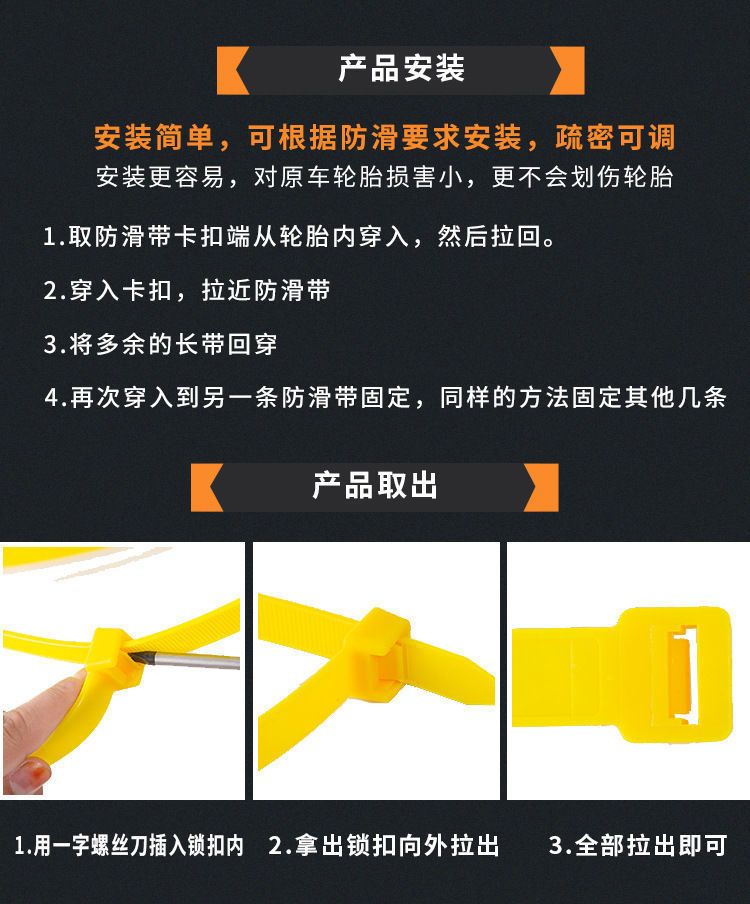 产品安装

安装简单，可根据防滑要求安装，疏密可调

安装更容易，对原车轮胎损害小，更不会划伤轮胎

1.取防滑带卡扣端从轮胎内穿入，然后拉回。

2.穿入卡扣，拉近防滑带

3.将多余的长带回穿

4.再次穿入到另一条防滑带固定，同样的方法固定其他几条

产品取出

1.用一字螺丝刀插入锁扣内

2.拿出锁扣向外拉出

3.全部拉出即可