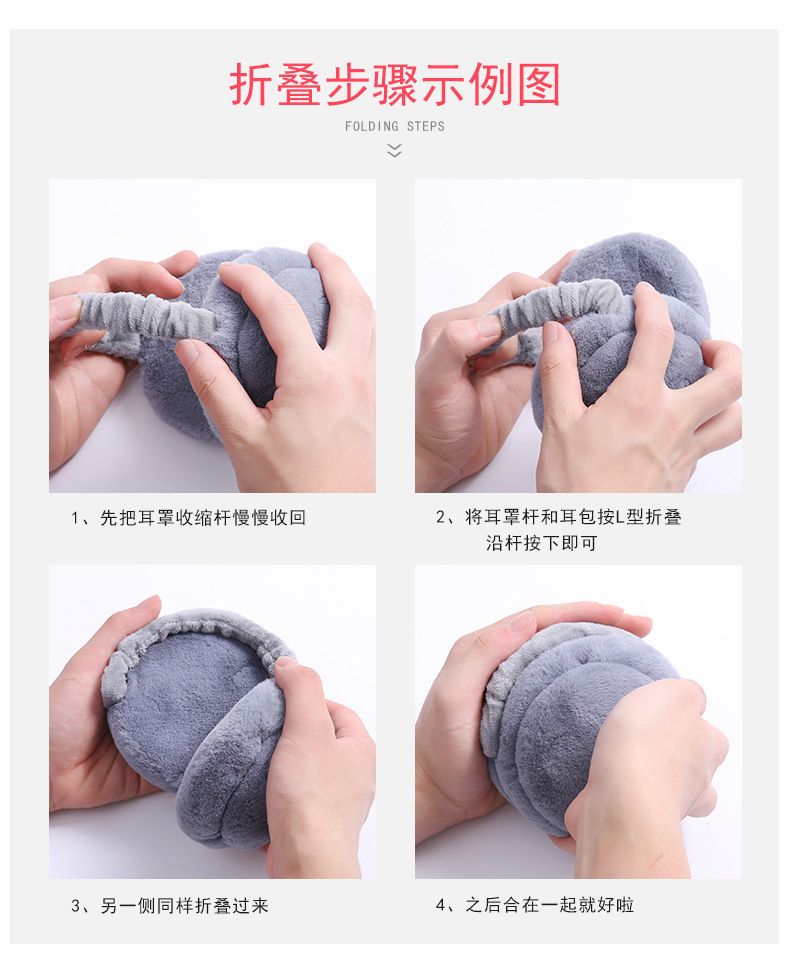 折叠步骤示例图

FOLDING STEPS

1、先把耳罩收缩杆慢慢收回

2、将耳罩杆和耳包按L型折叠沿杆按下即可

3、另一侧同样折叠过来

4、之后合在一起就好啦