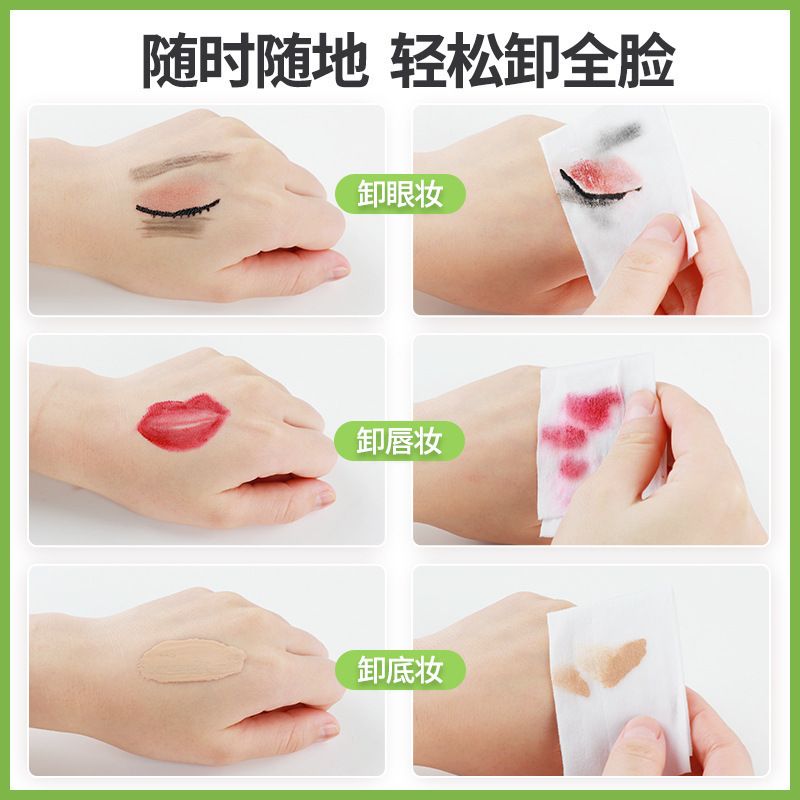 随时随地 轻松卸全脸

卸眼妆

卸唇妆

卸底妆