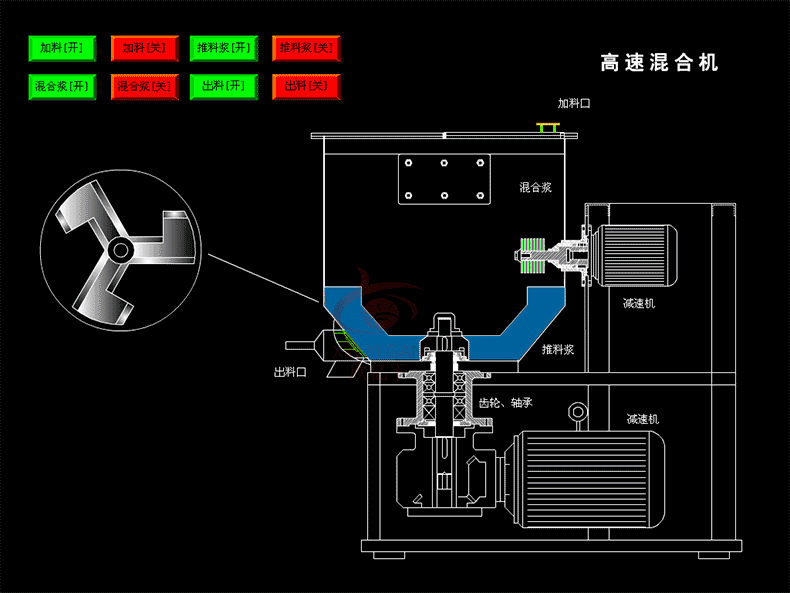 加料[开]
加料[关]
推料浆[开]
推料浆[关]
混合浆[开]
混合浆[关]
出料[开]
出料[关]

高速混合机

加料口
混合浆
减速机
推料浆
出料口
齿轮、轴承
减速机