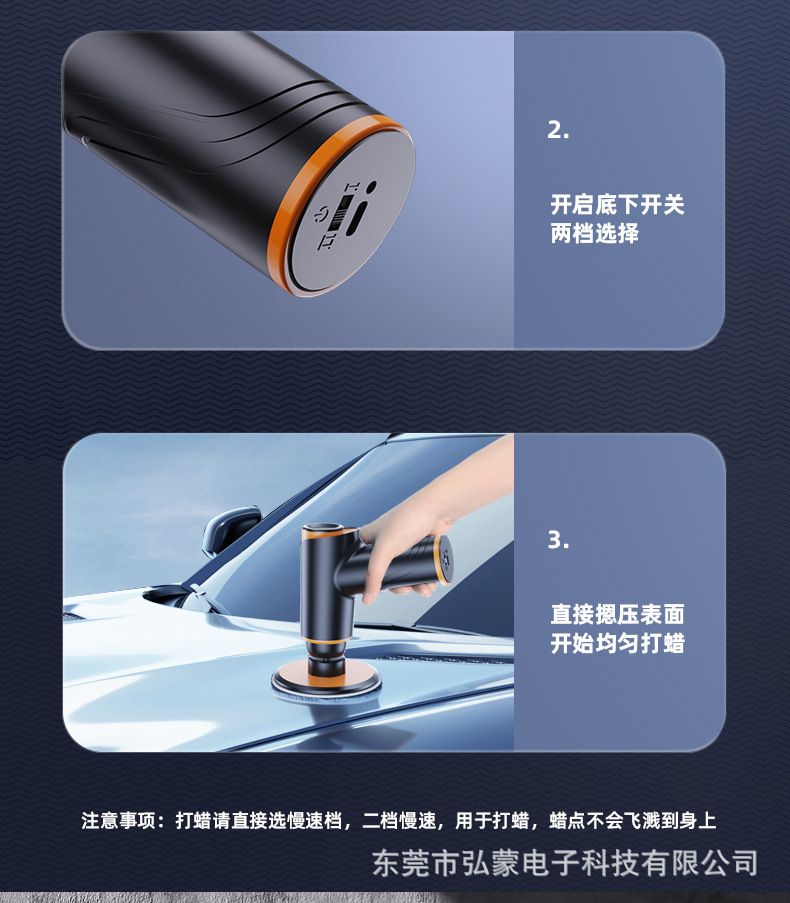 I
II

2.

开启底下开关
两档选择

3.

直接摁压表面
开始均匀打蜡

注意事项：打蜡请直接选慢速档，二档慢速，用于打蜡，蜡点不会飞溅到身上

东莞市弘蒙电子科技有限公司