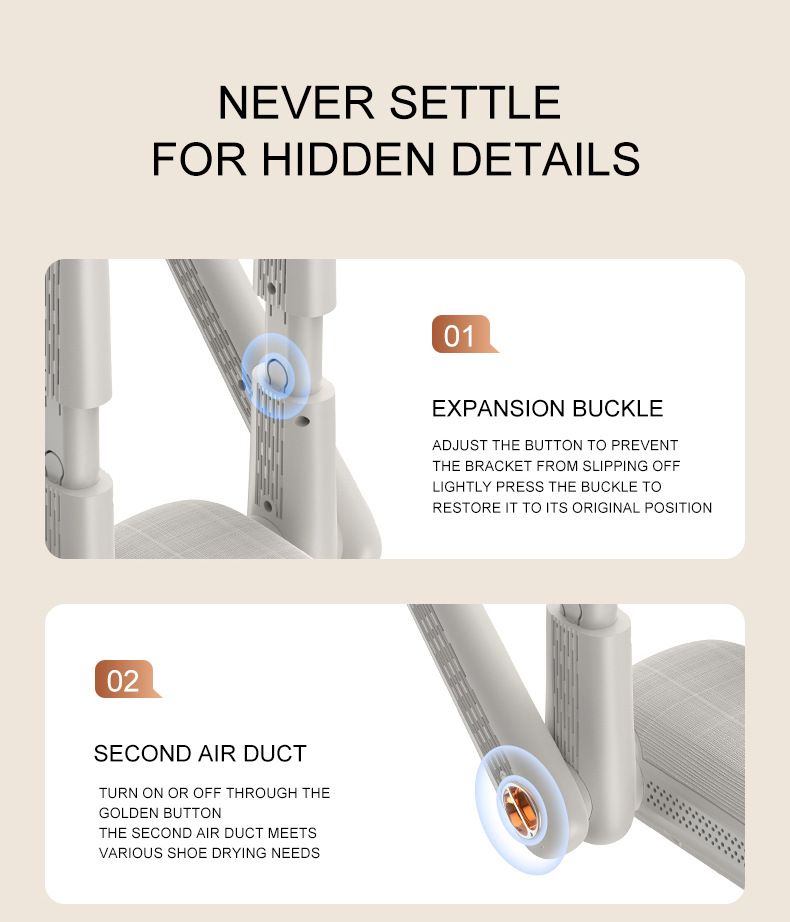 NEVER SETTLE
FOR HIDDEN DETAILS

01

EXPANSION BUCKLE

ADJUST THE BUTTON TO PREVENT THE BRACKET FROM SLIPPING OFF
LIGHTLY PRESS THE BUCKLE TO RESTORE IT TO ITS ORIGINAL POSITION

02

SECOND AIR DUCT

TURN ON OR OFF THROUGH THE GOLDEN BUTTON
THE SECOND AIR DUCT MEETS VARIOUS SHOE DRYING NEEDS