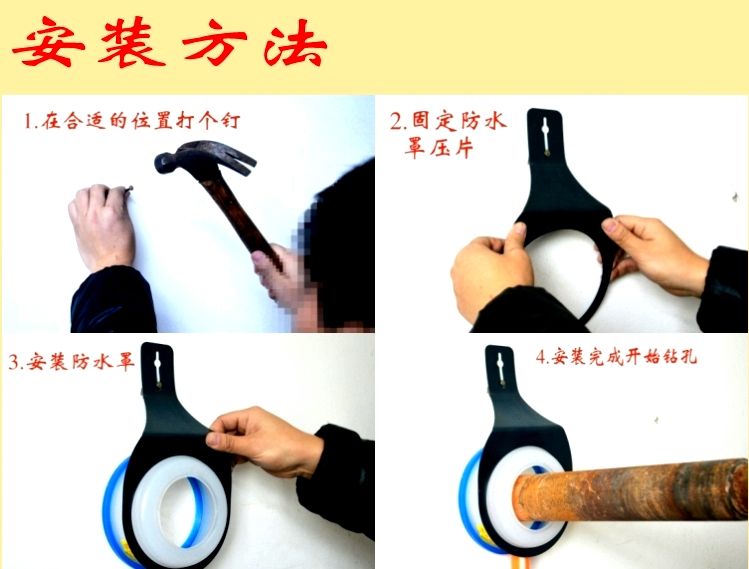 安装方法

1.在合适的位置打个钉

2.固定防水罩压片

3.安装防水罩

4.安装完成开始钻孔