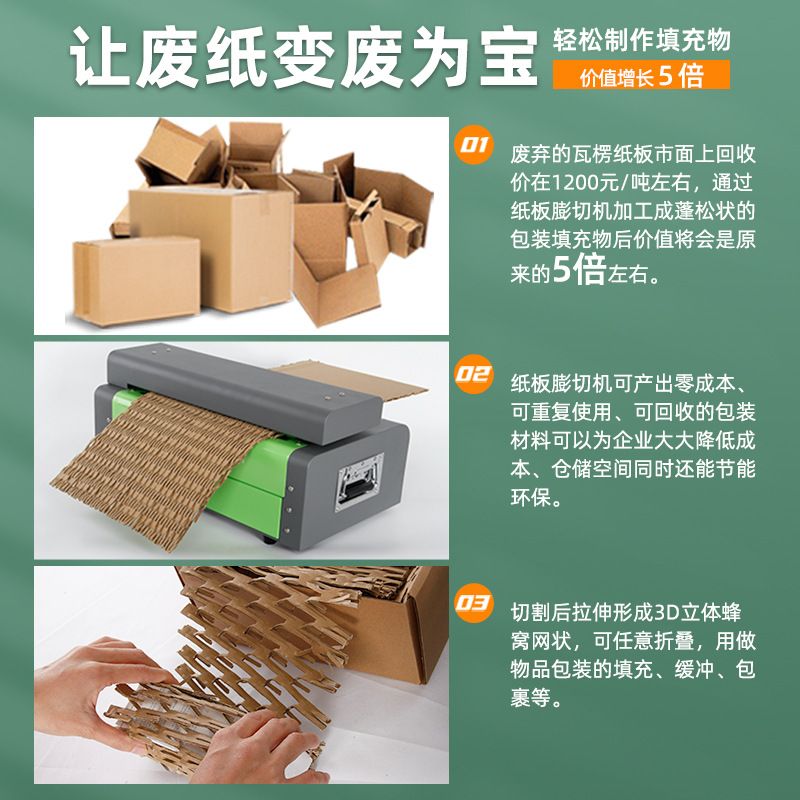 让废纸变废为宝

轻松制作填充物

价值增长5倍

01

废弃的瓦楞纸板市面上回收价在1200元/吨左右，通过纸板膨切机加工成蓬松状的包装填充物后价值将会是原来的5倍左右。

02

纸板膨切机可产出零成本、可重复使用、可回收的包装材料可以为企业大大降低成本、仓储空间同时还能节能环保。

03

切割后拉伸形成3D立体蜂窝网状，可任意折叠，用做物品包装的填充、缓冲、包裹等。