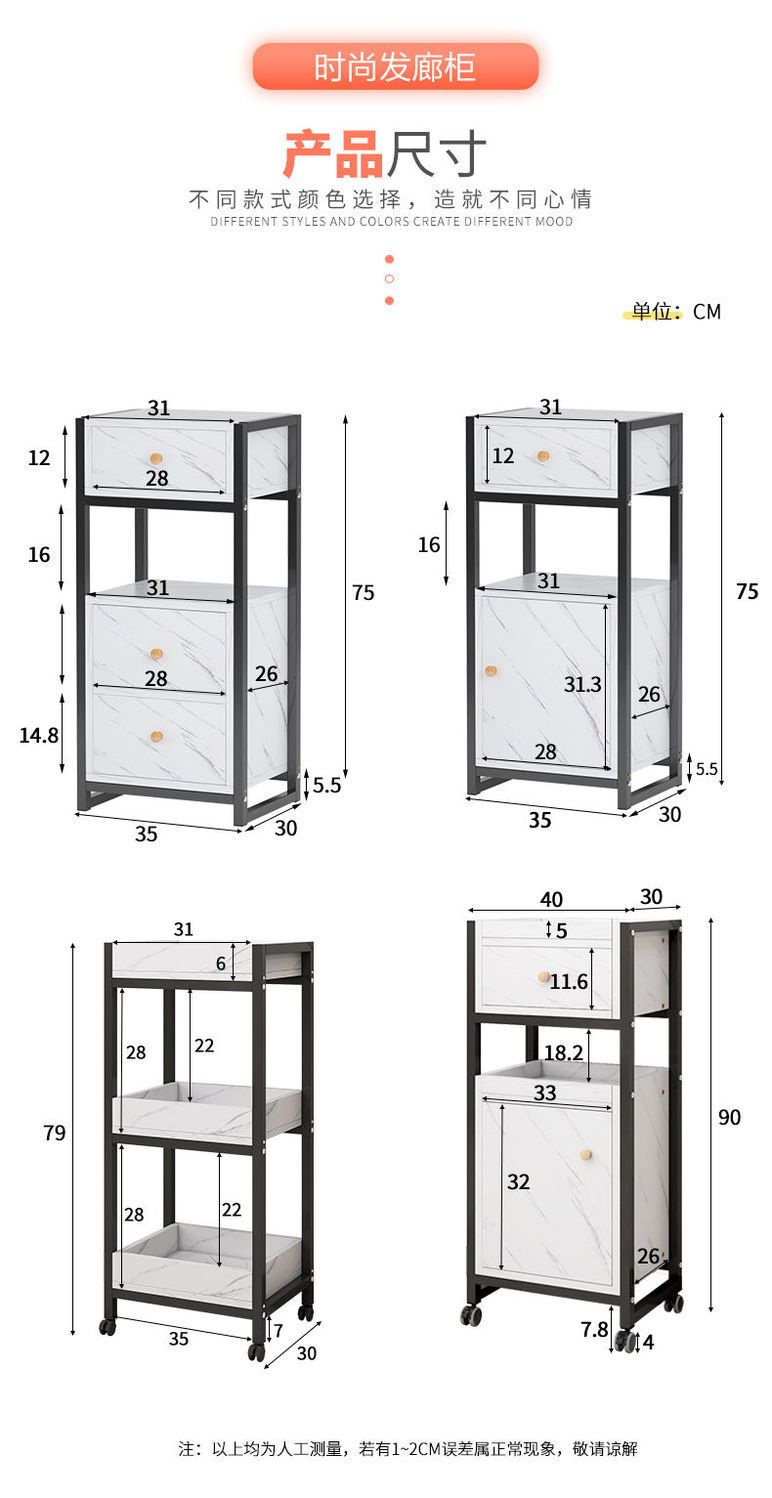 时尚发廊柜

产品尺寸

不同款式颜色选择，造就不同心情
DIFFERENT STYLES AND COLORS CREATE DIFFERENT MOOD

单位：CM

31
12
28
16
31
75
28
26
14.8
5.5
35
30

31
12
16
31
75
31.3
26
28
5.5
35
30

31
6
28
22
79
28
22
35
7
30

40
30
5
11.6
18.2
33
90
32
26
7.8
4

注：以上均为人工测量，若有1~2CM误差属正常现象，敬请谅解