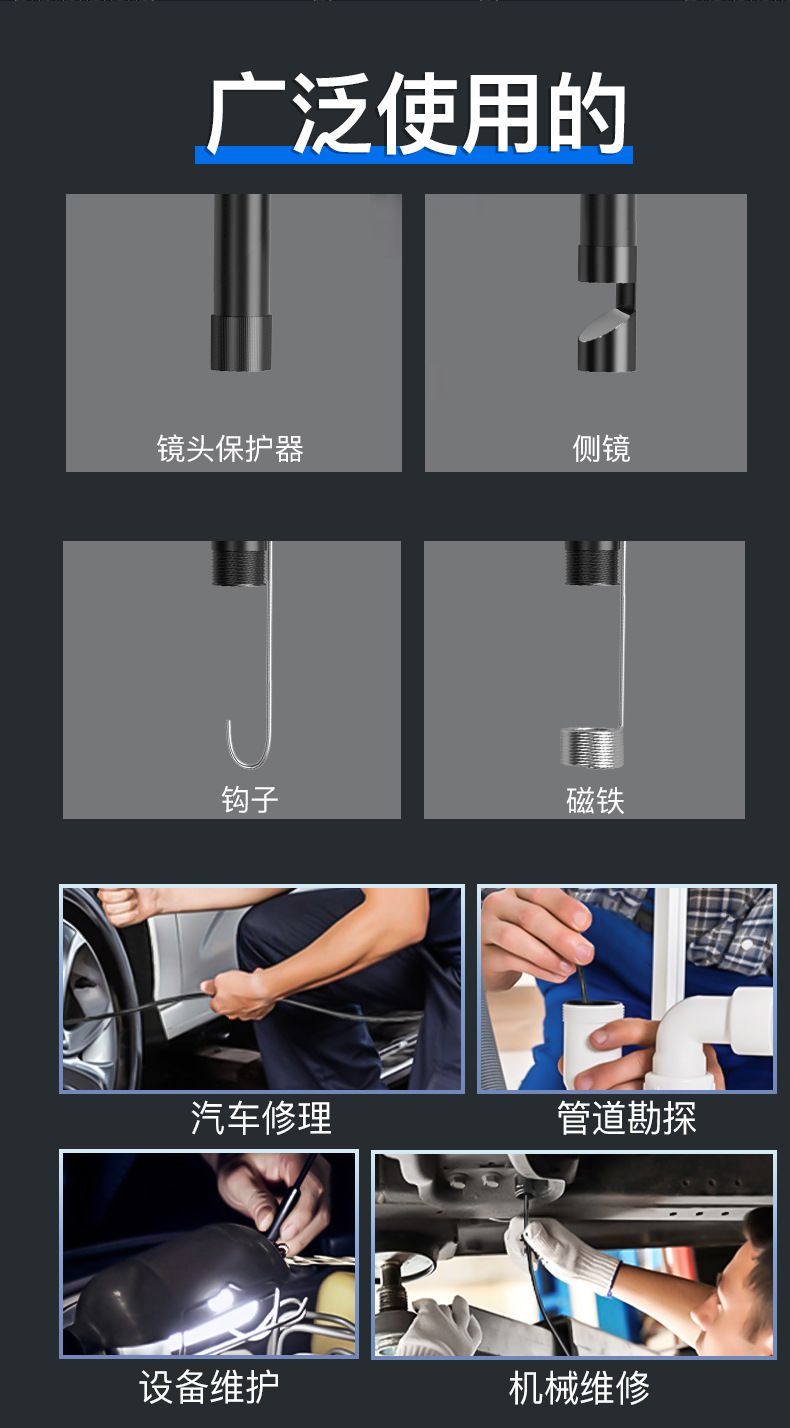 广泛使用的

镜头保护器

侧镜

钩子

磁铁

汽车修理

管道勘探

设备维护

机械维修