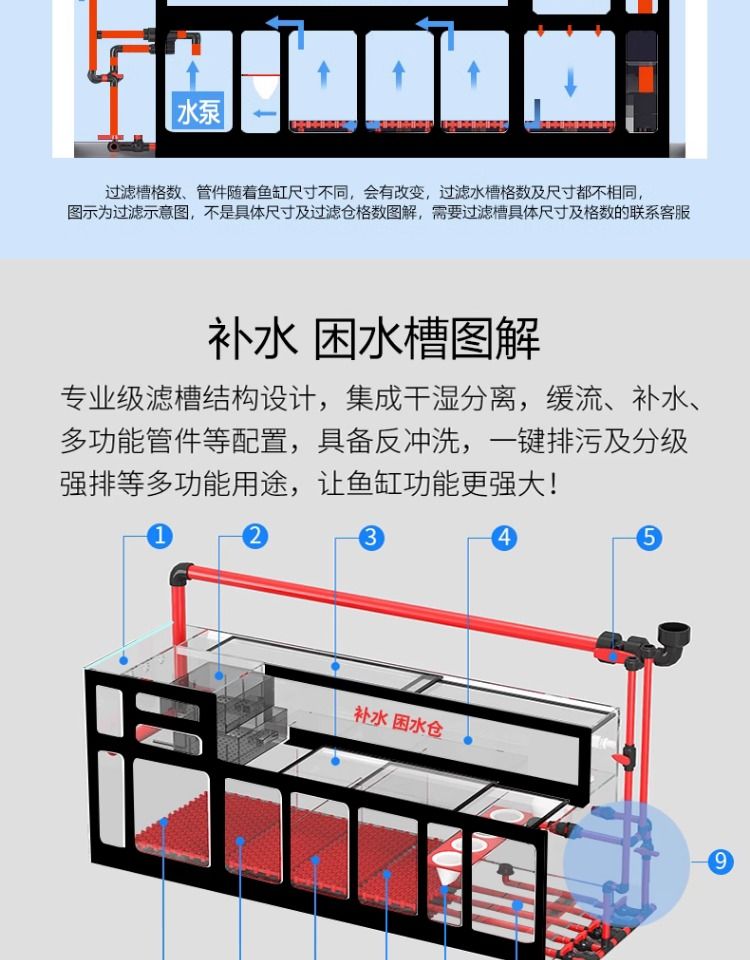 水泵

过滤槽格数、管件随着鱼缸尺寸不同，会有改变，过滤水槽格数及尺寸都不相同，图示为过滤示意图，不是具体尺寸及过滤仓格数图解，需要过滤槽具体尺寸及格数的联系客服

补水 困水槽图解

专业级滤槽结构设计，集成干湿分离，缓流、补水、多功能管件等配置，具备反冲洗，一键排污及分级强排等多功能用途，让鱼缸功能更强大！

1
2
3
4
5
补水 困水仓
9