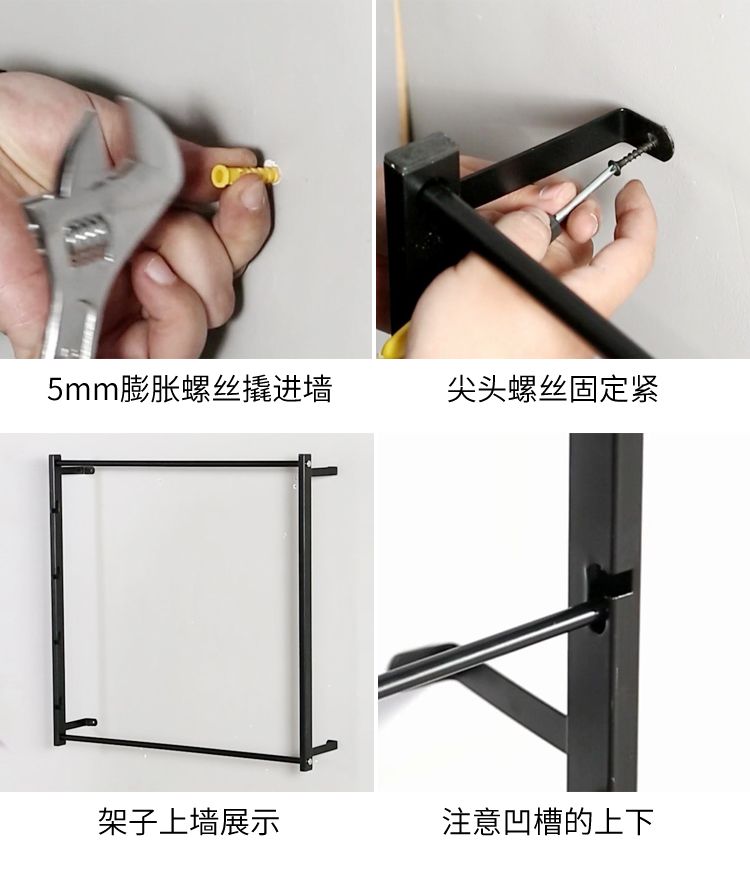 5mm膨胀螺丝撬进墙

尖头螺丝固定紧

架子上墙展示

注意凹槽的上下