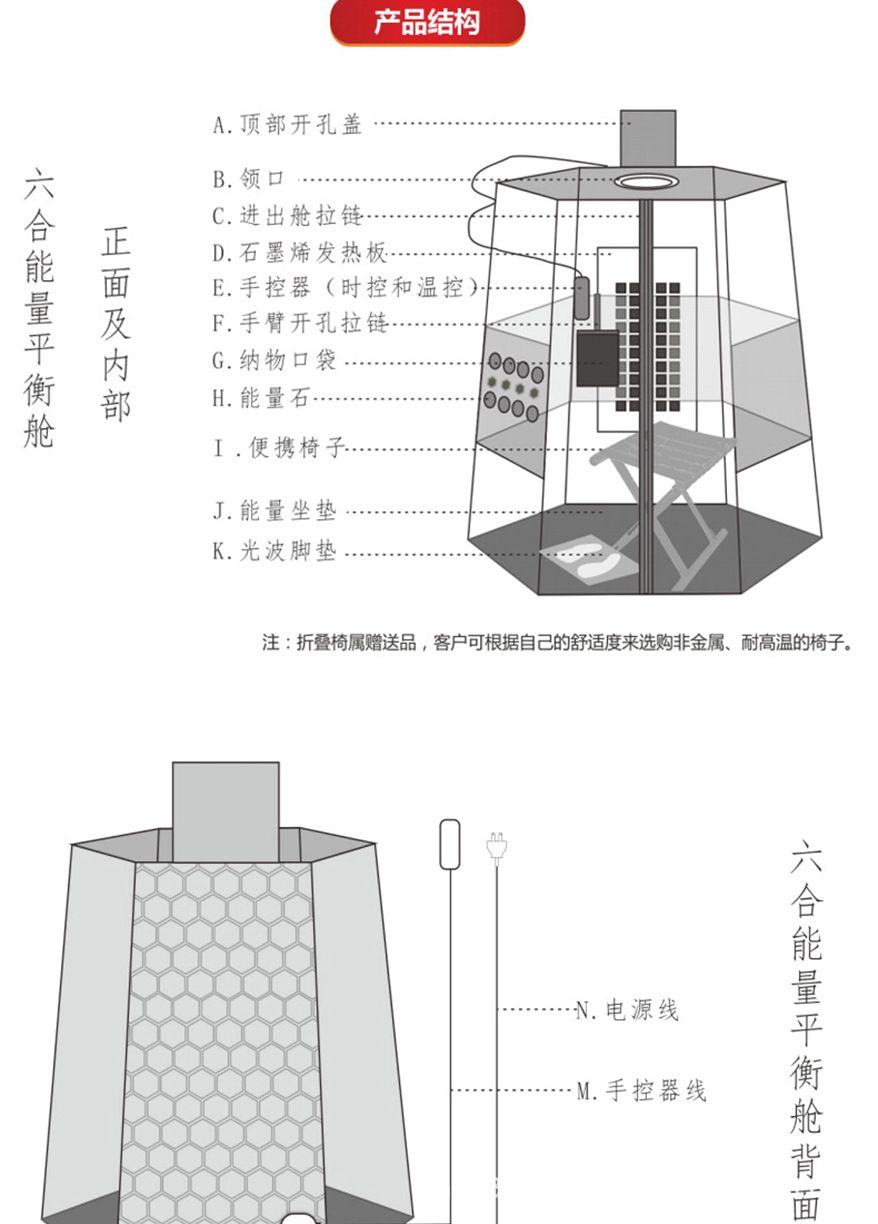 产品结构

六合能量平衡舱

正面及内部

A.顶部开孔盖
B.领口
C.进出舱拉链
D.石墨烯发热板
E.手控器（时控和温控）
F.手臂开孔拉链
G.纳物口袋
H.能量石
I.便携椅子
J.能量坐垫
K.光波脚垫

注：折叠椅属赠送品，客户可根据自己的舒适度来选购非金属、耐高温的椅子。

N.电源线
M.手控器线

六合能量平衡舱背面