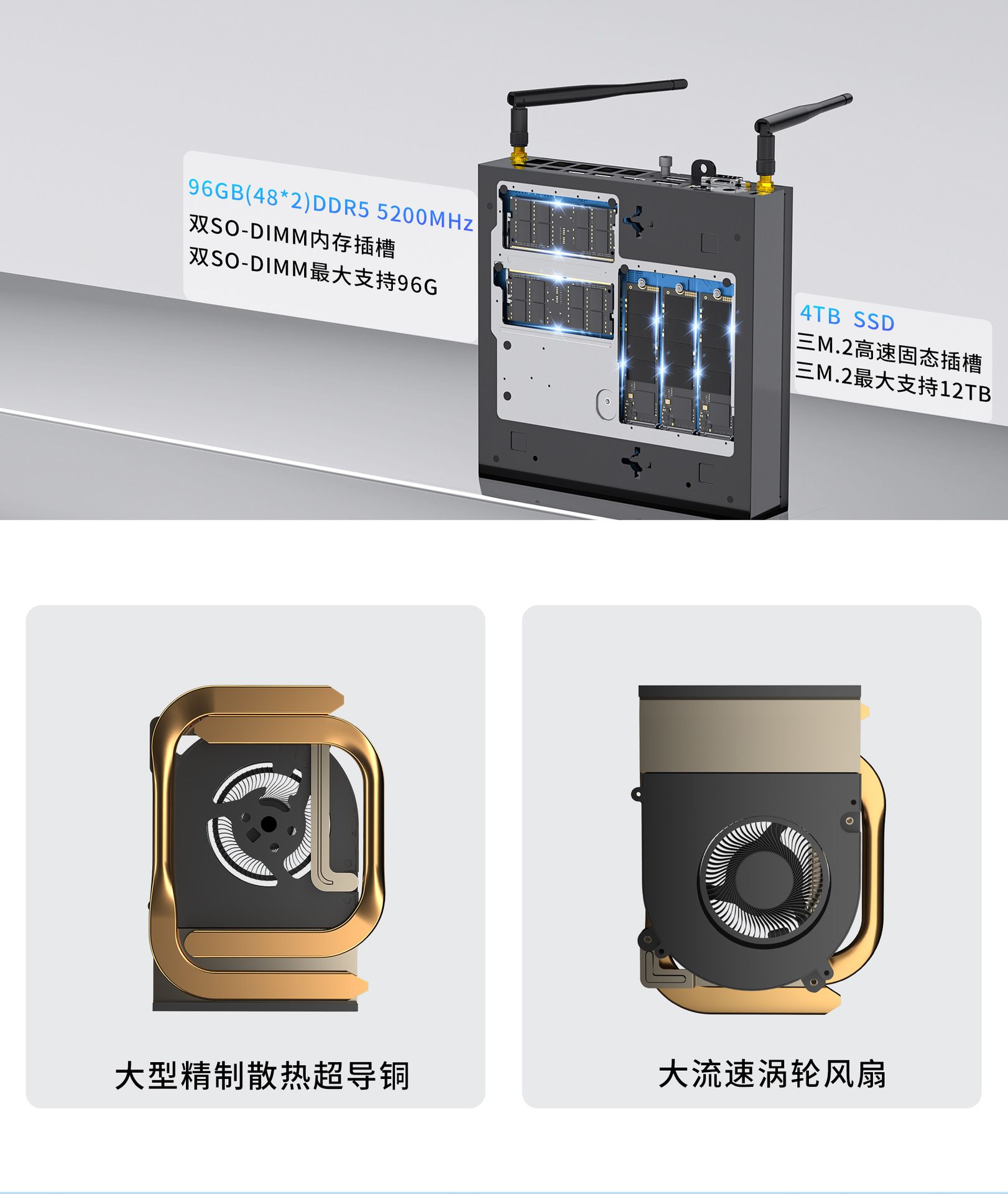 96GB(48*2)DDR5 5200MHz
双SO-DIMM内存插槽
双SO-DIMM最大支持96G

4TB SSD
三M.2高速固态插槽
三M.2最大支持12TB

大型精制散热超导铜

大流速涡轮风扇