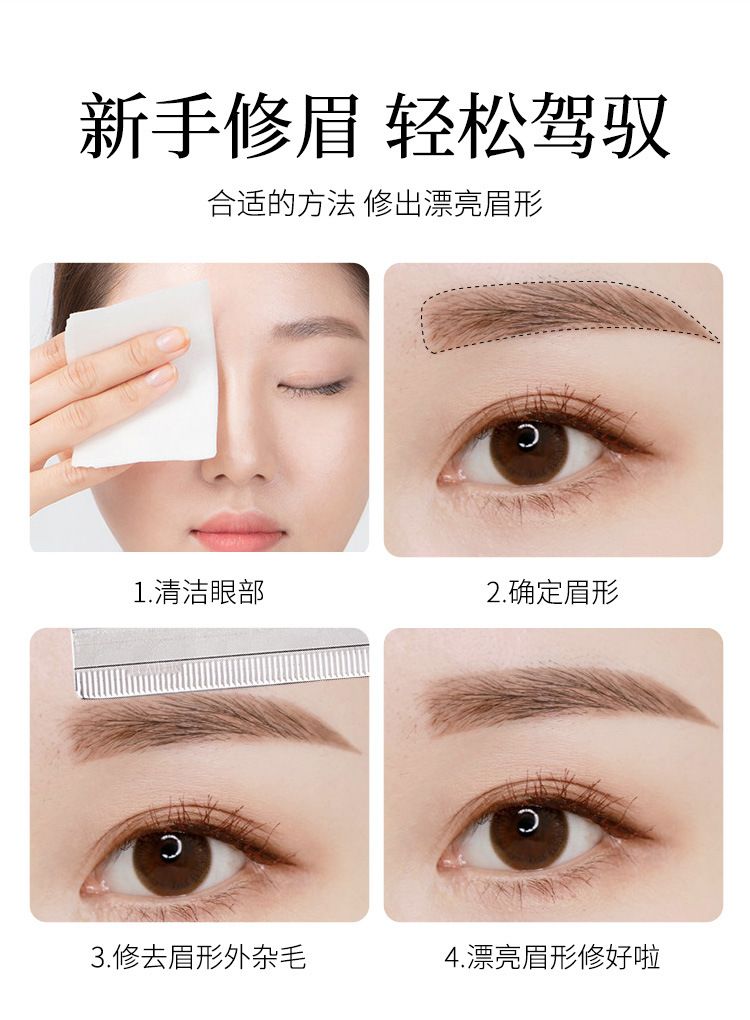 新手修眉 轻松驾驭

合适的方法 修出漂亮眉形

1.清洁眼部

2.确定眉形

3.修去眉形外杂毛

4.漂亮眉形修好啦