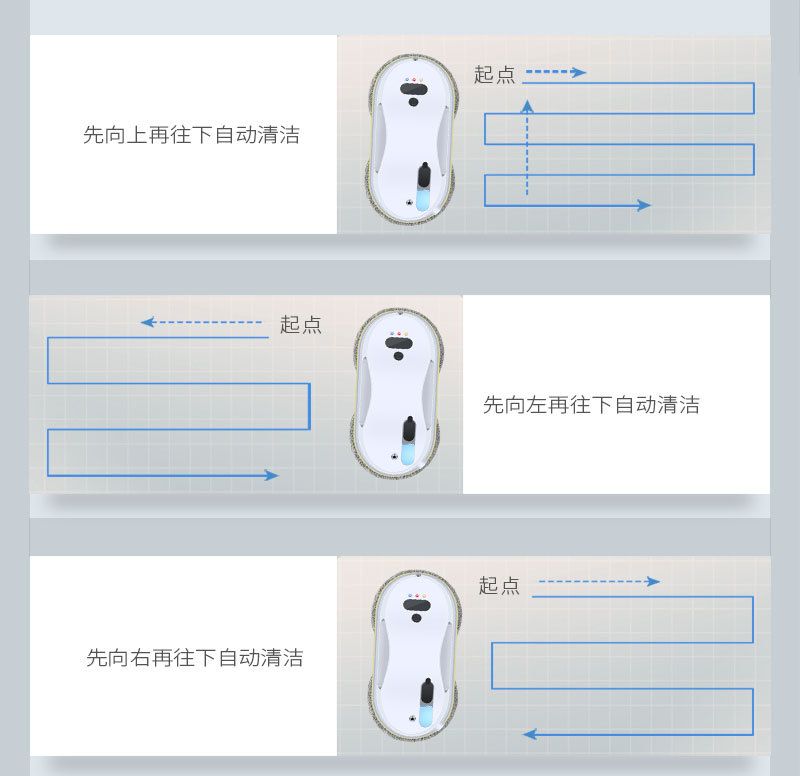 先向上再往下自动清洁

起点

起点

先向左再往下自动清洁

先向右再往下自动清洁

起点