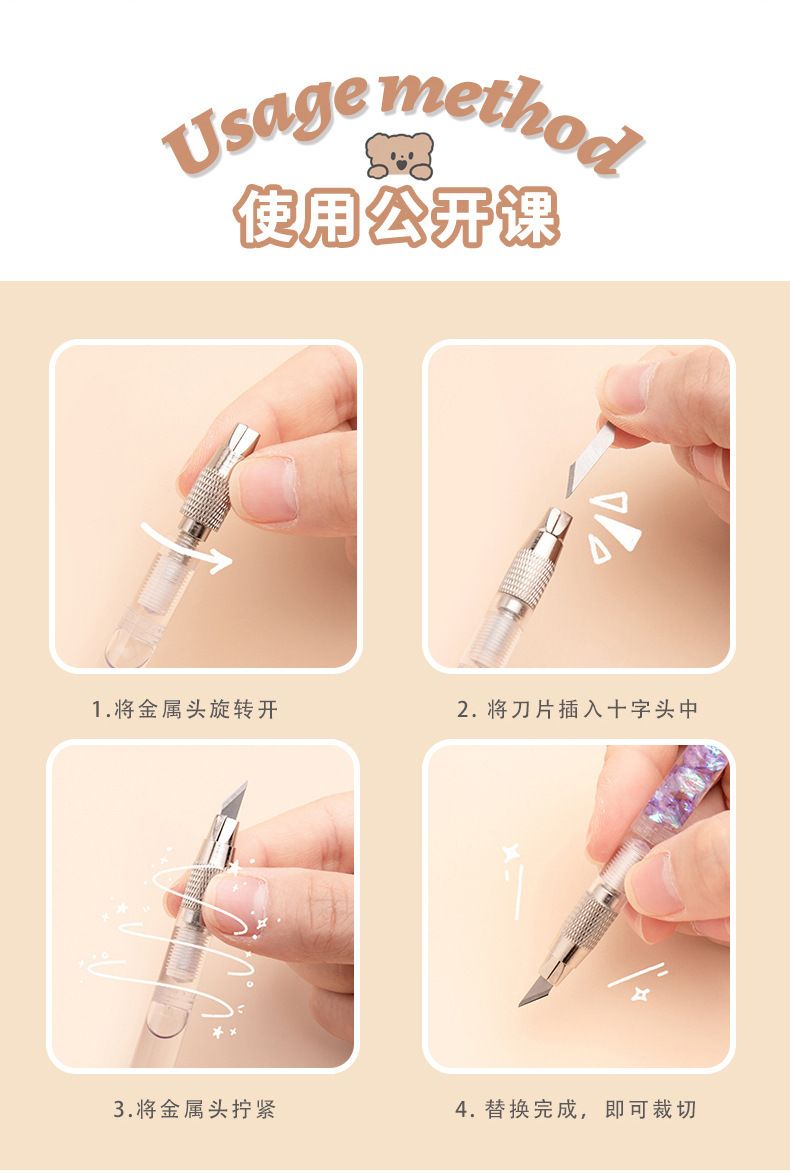 Usage method
使用公开课

1.将金属头旋转开

2. 将刀片插入十字头中

3.将金属头拧紧

4. 替换完成，即可裁切