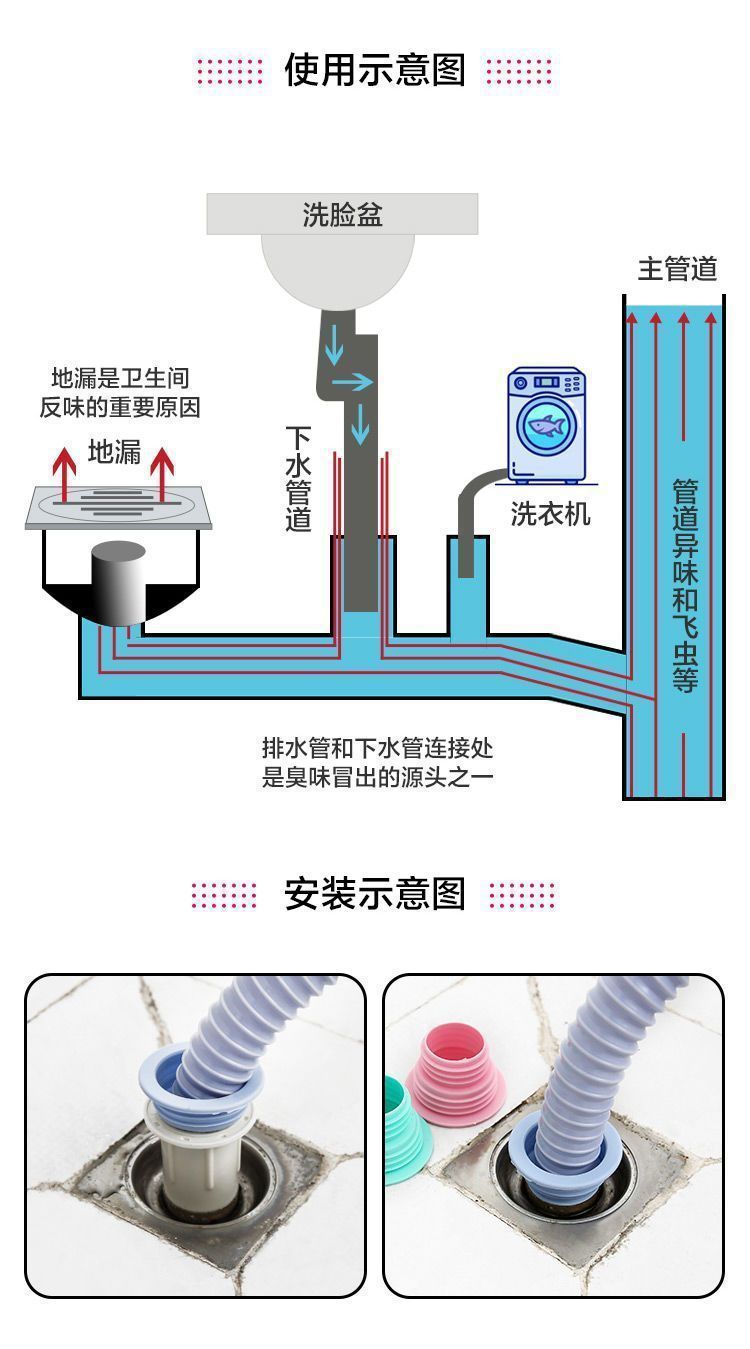 使用示意图

洗脸盆

主管道

地漏是卫生间反味的重要原因

地漏

下水管道

洗衣机

管道异味和飞虫等

排水管和下水管连接处是臭味冒出的源头之一

安装示意图