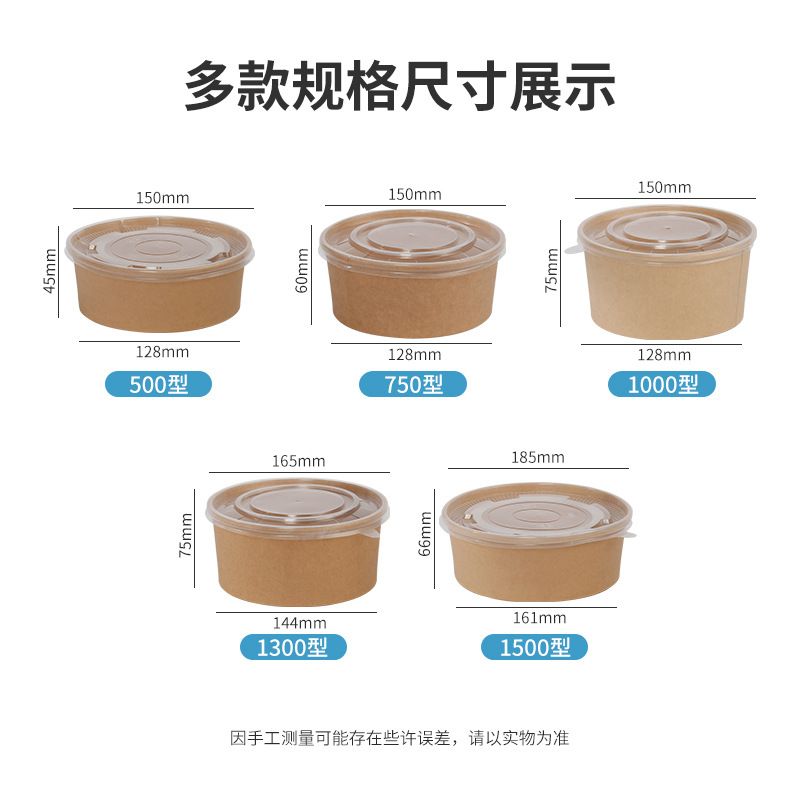 多款规格尺寸展示

150mm
45mm
128mm
500型

150mm
60mm
128mm
750型

150mm
75mm
128mm
1000型

165mm
75mm
144mm
1300型

185mm
66mm
161mm
1500型

因手工测量可能存在些许误差，请以实物为准