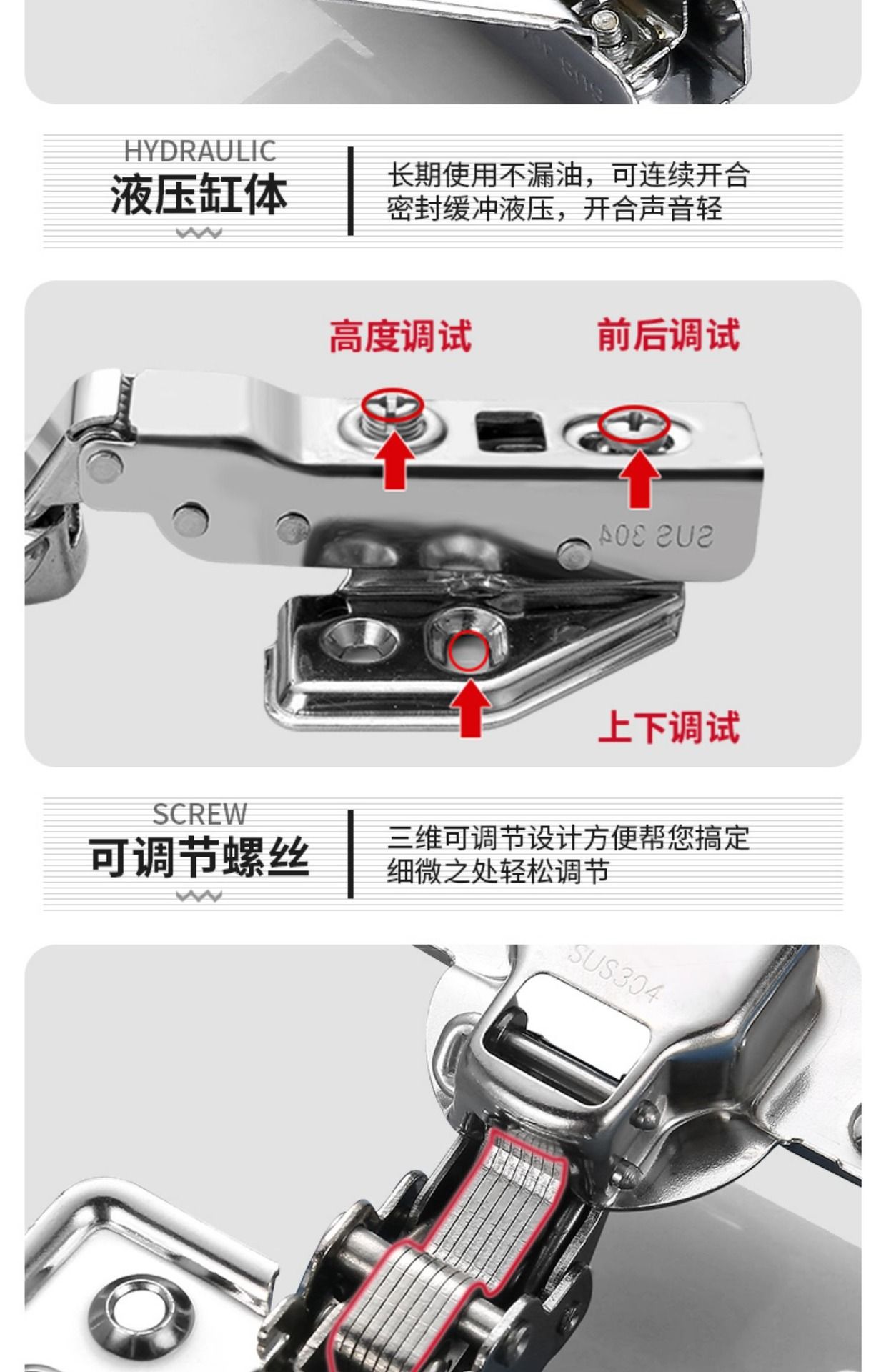 HYDRAULIC
液压缸体

长期使用不漏油，可连续开合
密封缓冲液压，开合声音轻

高度调试
前后调试
SUS 304
上下调试

SCREW
可调节螺丝

三维可调节设计方便帮您搞定
细微之处轻松调节

SUS304