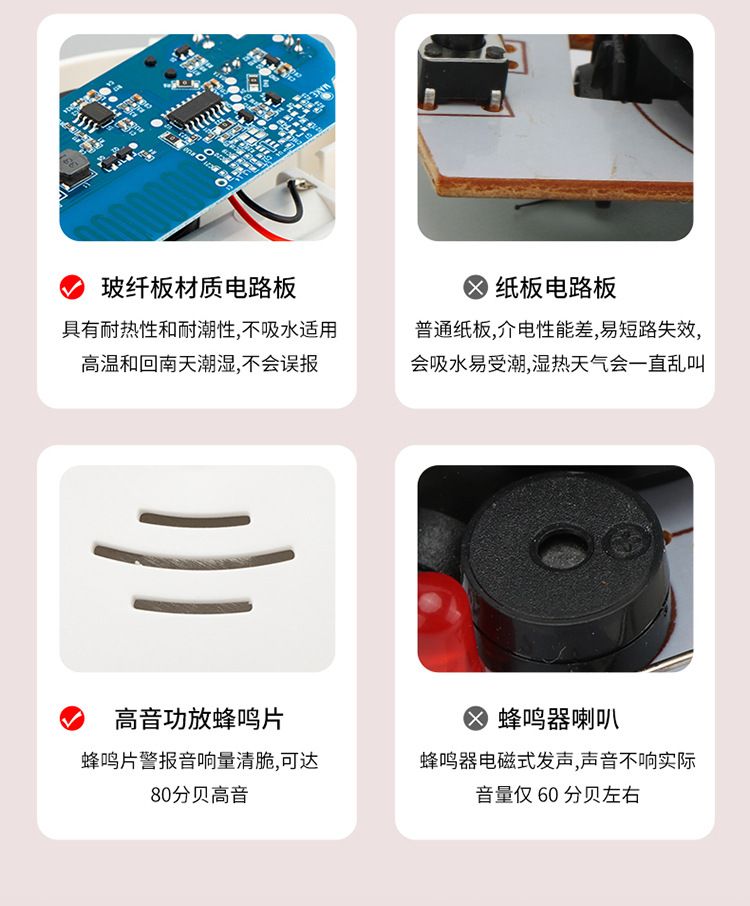 玻纤板材质电路板

具有耐热性和耐潮性,不吸水适用高温和回南天潮湿,不会误报

纸板电路板

普通纸板,介电性能差,易短路失效,会吸水易受潮,湿热天气会一直乱叫

高音功放蜂鸣片

蜂鸣片警报音响量清脆,可达80分贝高音

蜂鸣器喇叭

蜂鸣器电磁式发声,声音不响实际音量仅 60 分贝左右