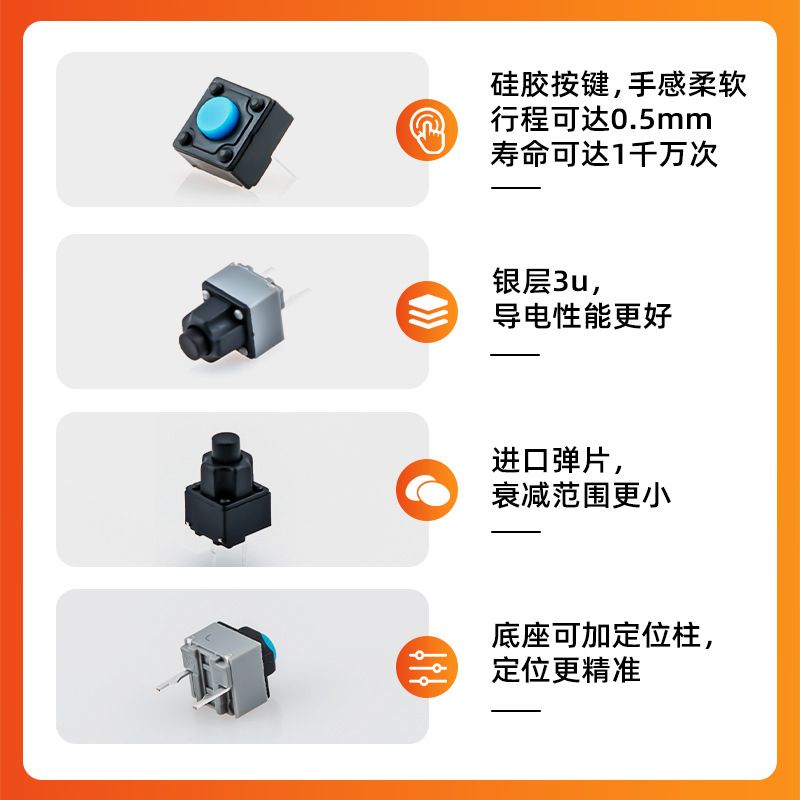 硅胶按键，手感柔软
行程可达0.5mm
寿命可达1千万次

银层3u，
导电性能更好

进口弹片，
衰减范围更小

底座可加定位柱，
定位更精准