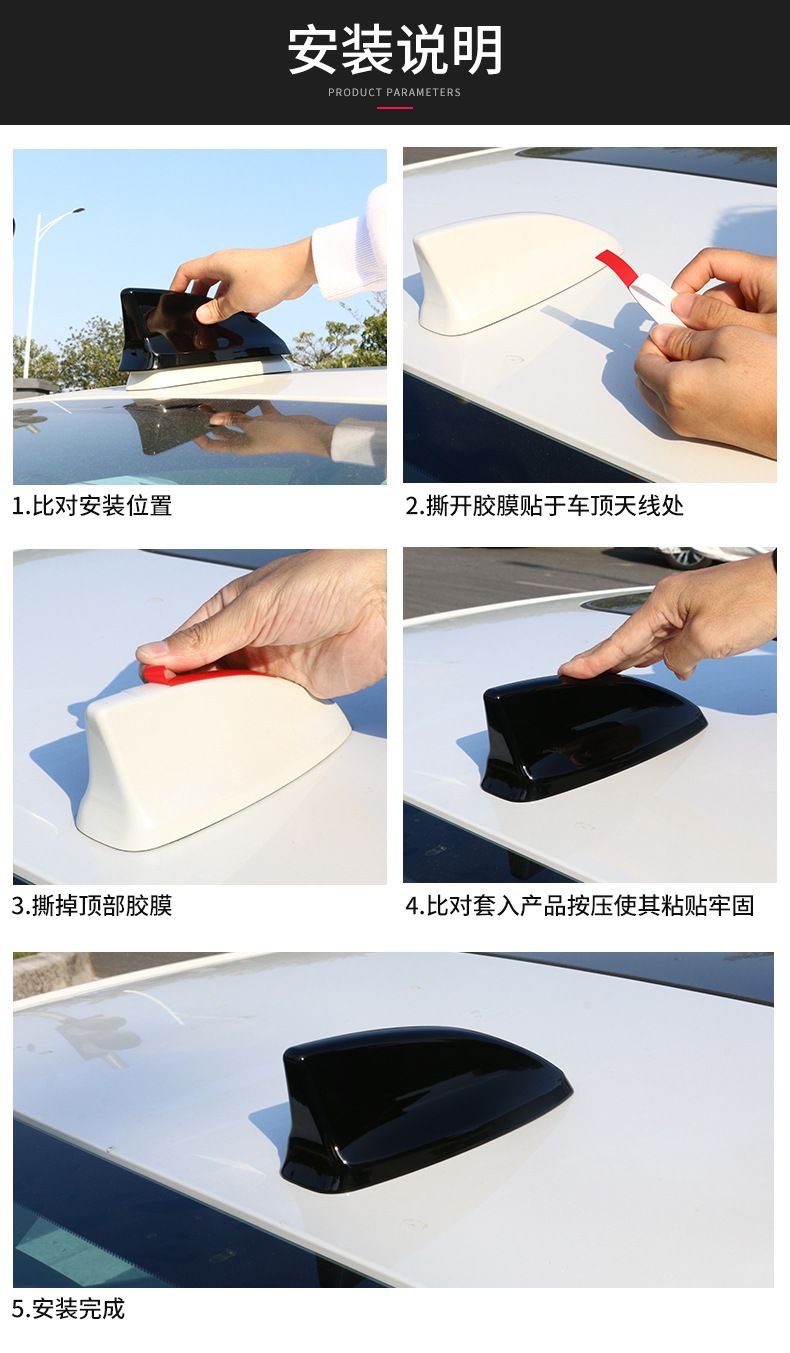 安装说明
PRODUCT PARAMETERS

1.比对安装位置

2.撕开胶膜贴于车顶天线处

3.撕掉顶部胶膜

4.比对套入产品按压使其粘贴牢固

5.安装完成