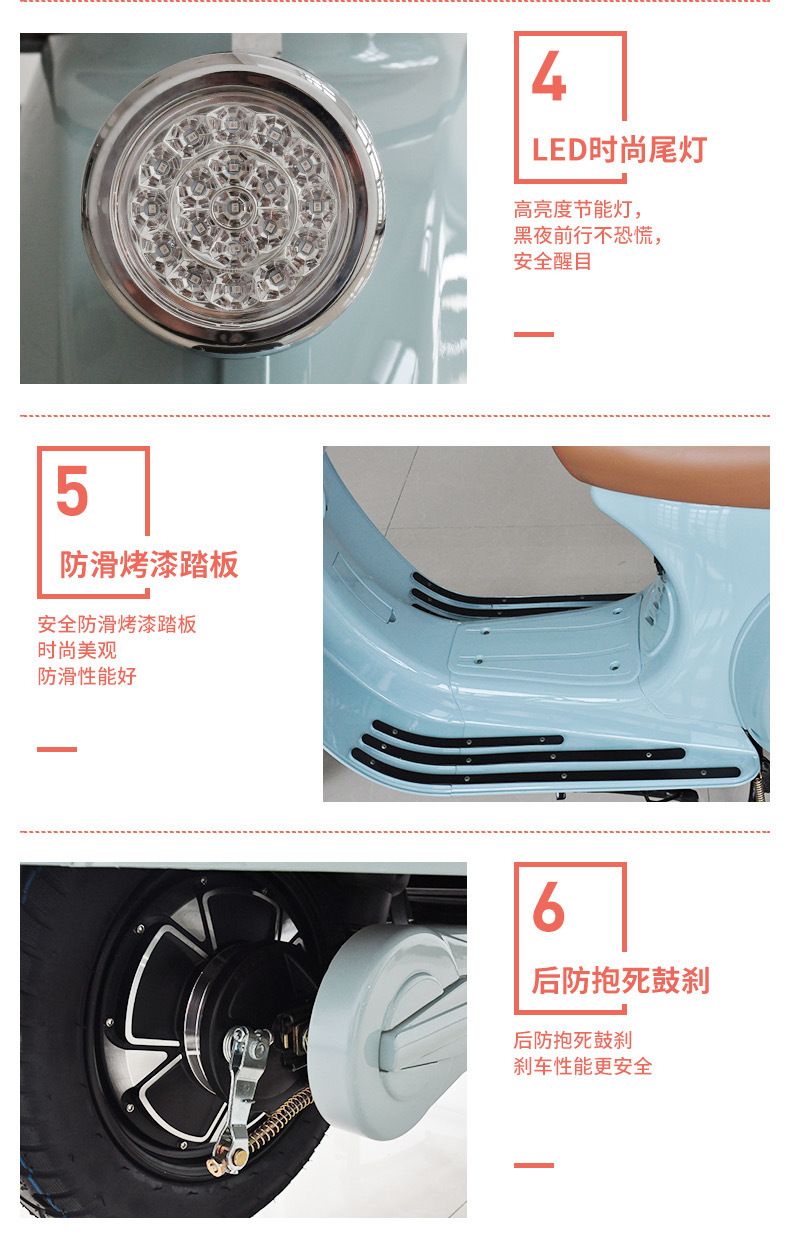 4

LED时尚尾灯

高亮度节能灯，
黑夜前行不恐慌，
安全醒目

5

防滑烤漆踏板

安全防滑烤漆踏板
时尚美观
防滑性能好

6

后防抱死鼓刹

后防抱死鼓刹
刹车性能更安全