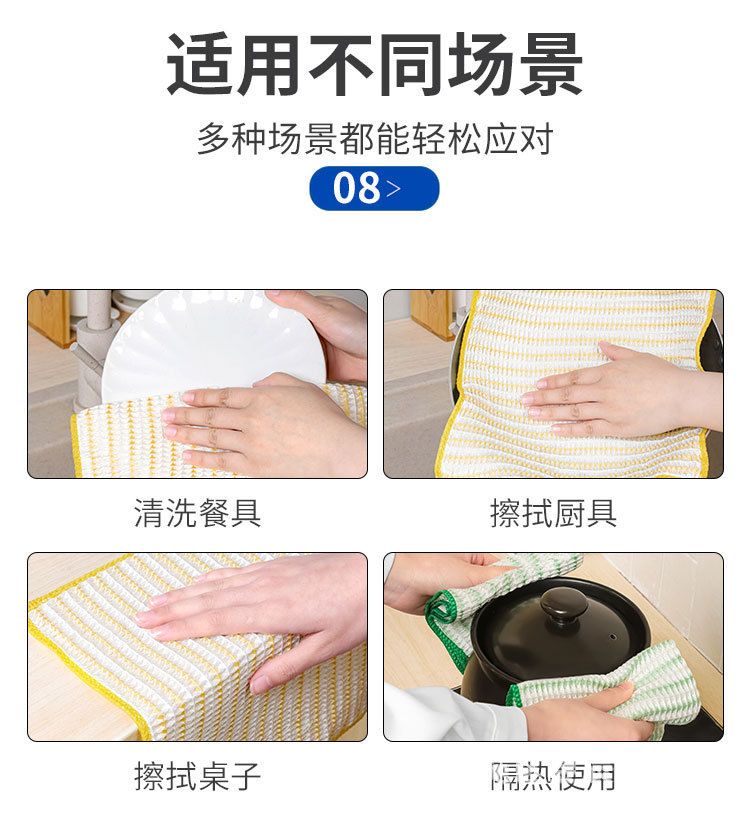 适用不同场景

多种场景都能轻松应对

08>

清洗餐具

擦拭厨具

擦拭桌子

隔热使用