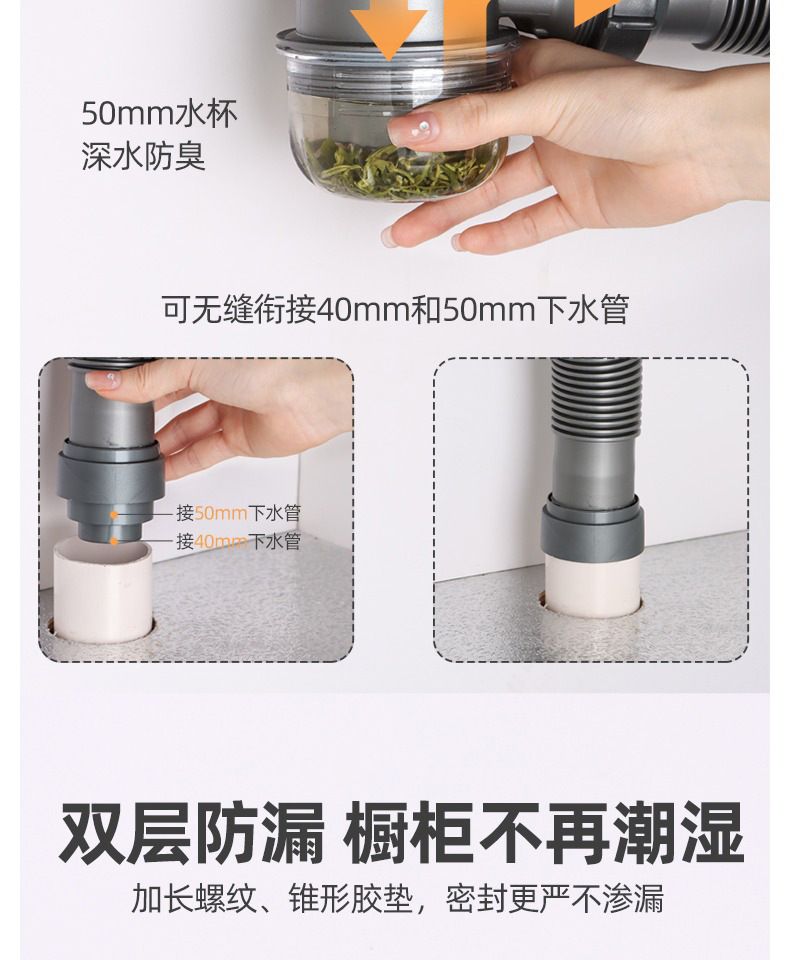 50mm水杯
深水防臭

可无缝衔接40mm和50mm下水管

接50mm下水管
接40mm下水管

双层防漏 橱柜不再潮湿

加长螺纹、锥形胶垫，密封更严不渗漏