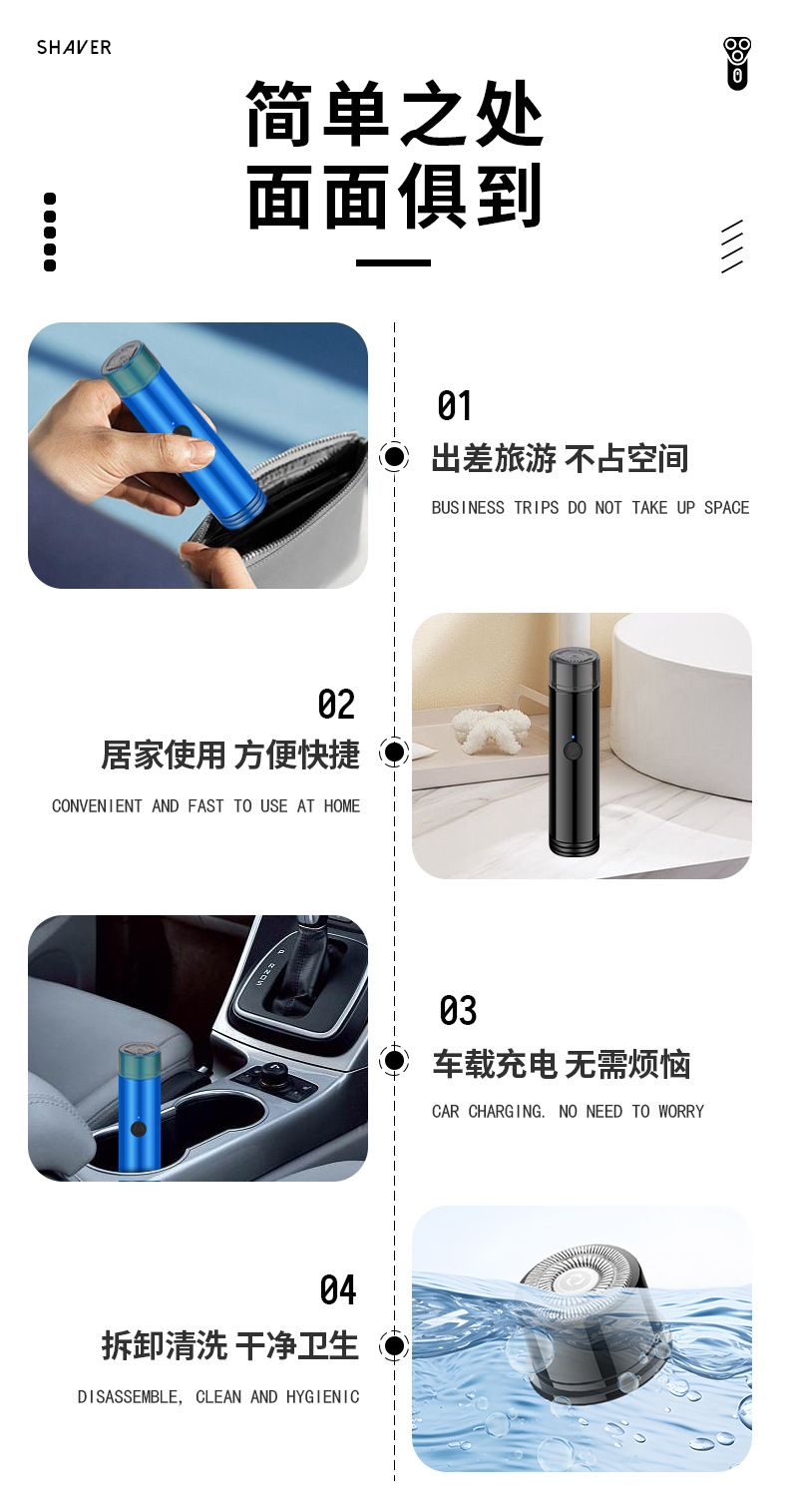 SHAVER

简单之处
面面俱到

01
出差旅游 不占空间
BUSINESS TRIPS DO NOT TAKE UP SPACE

02
居家使用 方便快捷
CONVENIENT AND FAST TO USE AT HOME

03
车载充电 无需烦恼
CAR CHARGING. NO NEED TO WORRY

04
拆卸清洗 干净卫生
DISASSEMBLE, CLEAN AND HYGIENIC