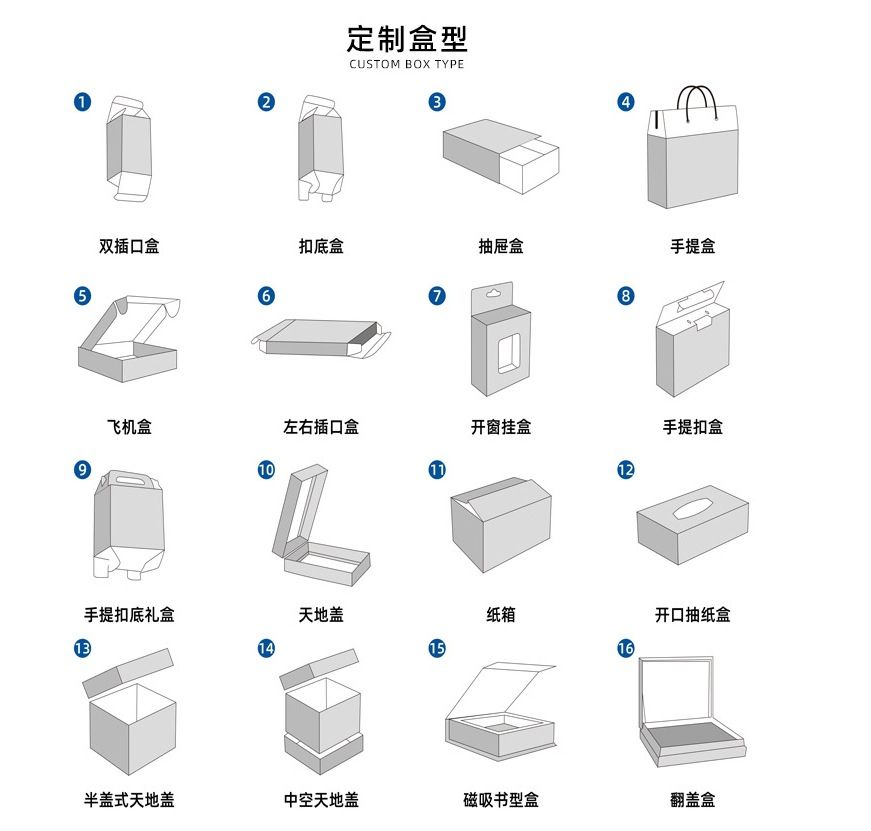 定制盒型
CUSTOM BOX TYPE

1
双插口盒

2
扣底盒

3
抽屉盒

4
手提盒

5
飞机盒

6
左右插口盒

7
开窗挂盒

8
手提扣盒

9
手提扣底礼盒

10
天地盖

11
纸箱

12
开口抽纸盒

13
半盖式天地盖

14
中空天地盖

15
磁吸书型盒

16
翻盖盒