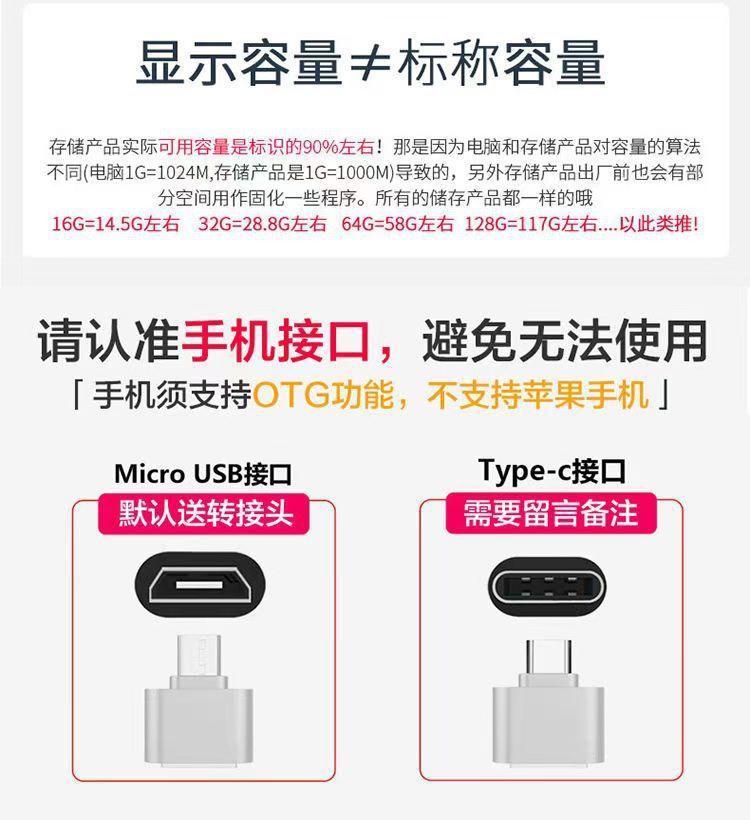 显示容量≠标称容量

存储产品实际可用容量是标识的90%左右！那是因为电脑和存储产品对容量的算法不同(电脑1G=1024M,存储产品是1G=1000M)导致的，另外存储产品出厂前也会有部分空间用作固化一些程序。所有的储存产品都一样的哦
16G=14.5G左右　32G=28.8G左右　64G=58G左右　128G=117G左右....以此类推!

请认准手机接口，避免无法使用
「手机须支持OTG功能，不支持苹果手机」

Micro USB接口
默认送转接头

Type-c接口
需要留言备注