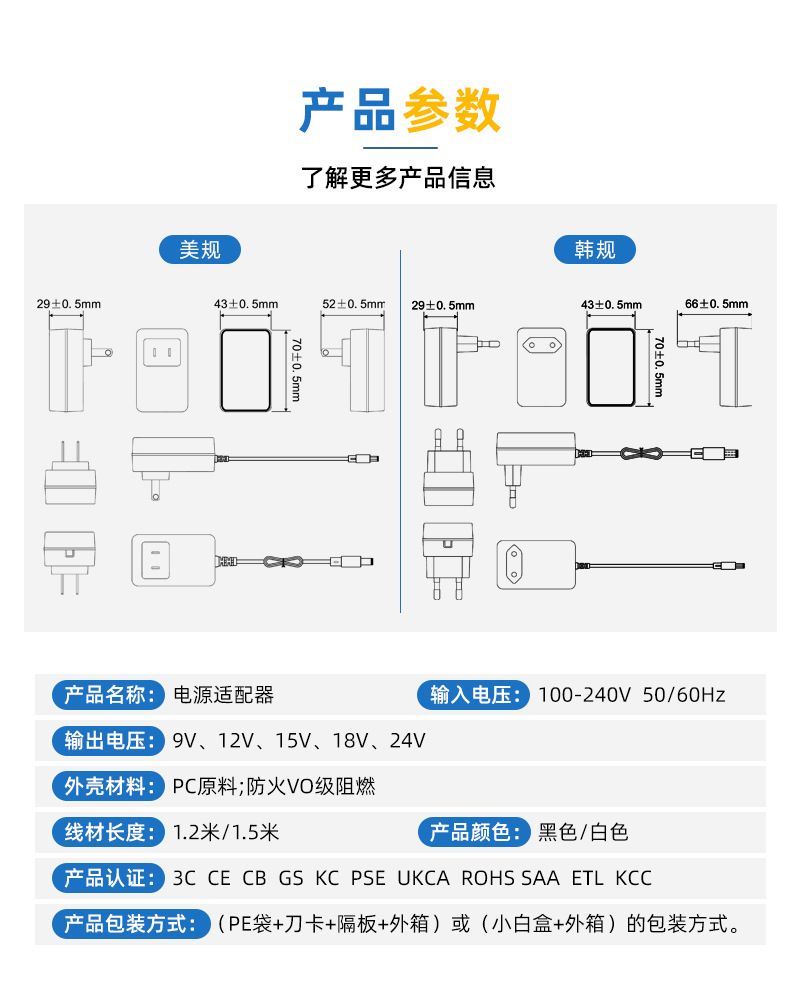 产品参数

了解更多产品信息

美规

29±0.5mm

43±0.5mm

70±0.5mm

52±0.5mm

韩规

29±0.5mm

43±0.5mm

70±0.5mm

66±0.5mm

产品名称: 电源适配器

输入电压: 100-240V 50/60Hz

输出电压: 9V、12V、15V、18V、24V

外壳材料: PC原料;防火VO级阻燃

线材长度: 1.2米/1.5米

产品颜色: 黑色/白色

产品认证: 3C CE CB GS KC PSE UKCA ROHS SAA ETL KCC

产品包装方式: （PE袋+刀卡+隔板+外箱）或（小白盒+外箱）的包装方式。