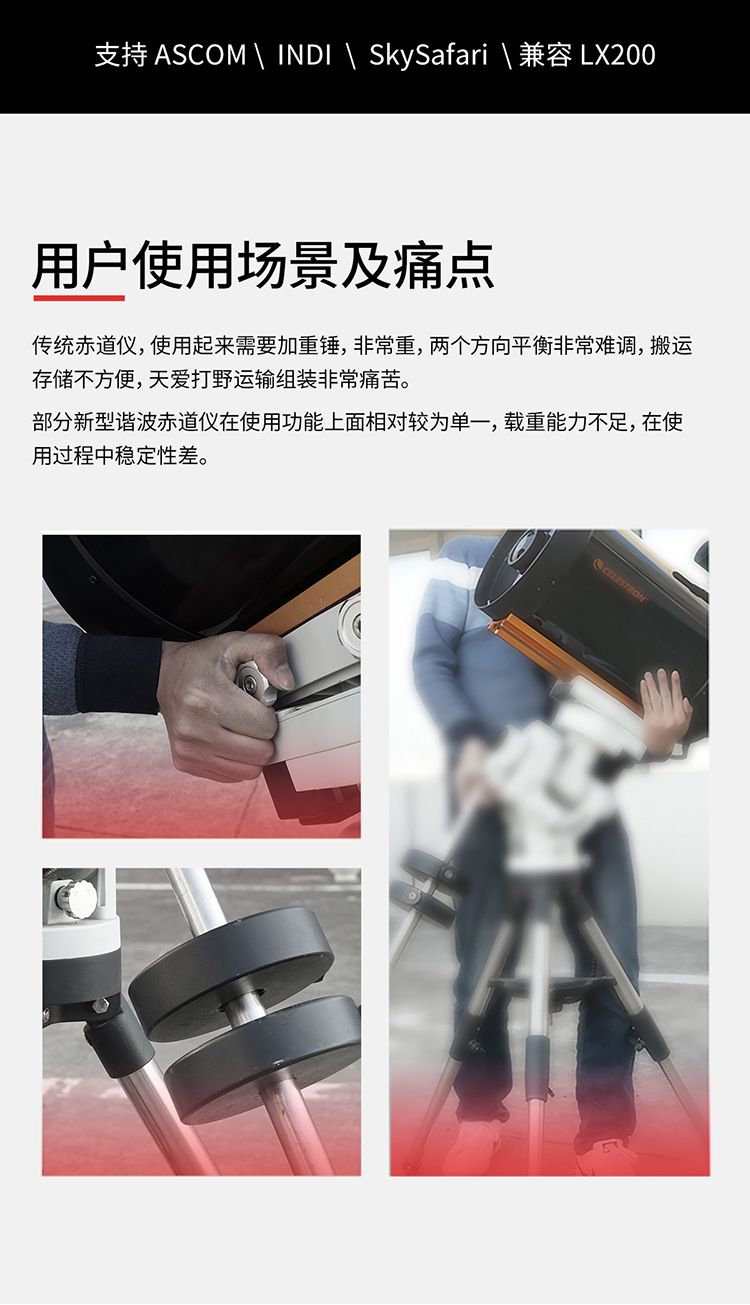 支持 ASCOM \ INDI \ SkySafari \ 兼容 LX200

用户使用场景及痛点

传统赤道仪，使用起来需要加重锤，非常重，两个方向平衡非常难调，搬运存储不方便，天爱打野运输组装非常痛苦。

部分新型谐波赤道仪在使用功能上面相对较为单一，载重能力不足，在使用过程中稳定性差。

CELESTRON