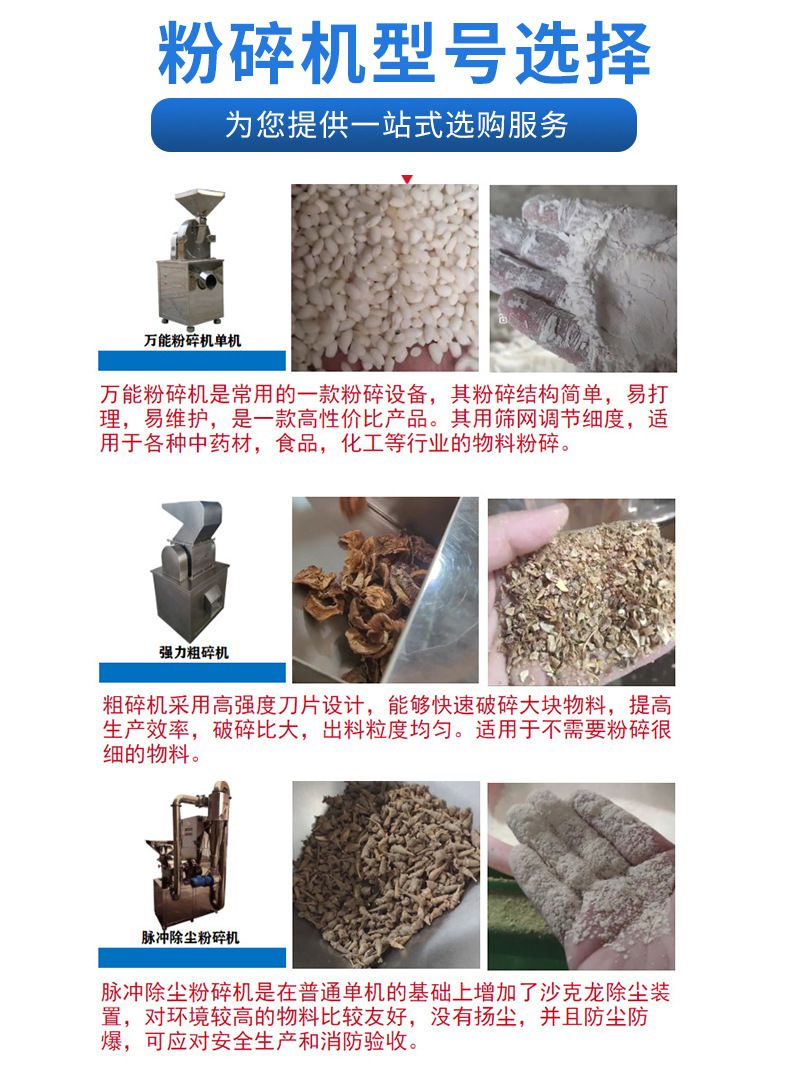 粉碎机型号选择

为您提供一站式选购服务

万能粉碎机单机

万能粉碎机是常用的一款粉碎设备，其粉碎结构简单，易打理，易维护，是一款高性价比产品。其用筛网调节细度，适用于各种中药材，食品，化工等行业的物料粉碎。

强力粗碎机

粗碎机采用高强度刀片设计，能够快速破碎大块物料，提高生产效率，破碎比大，出料粒度均匀。适用于不需要粉碎很细的物料。

脉冲除尘粉碎机

脉冲除尘粉碎机是在普通单机的基础上增加了沙克龙除尘装置，对环境较高的物料比较友好，没有扬尘，并且防尘防爆，可应对安全生产和消防验收。