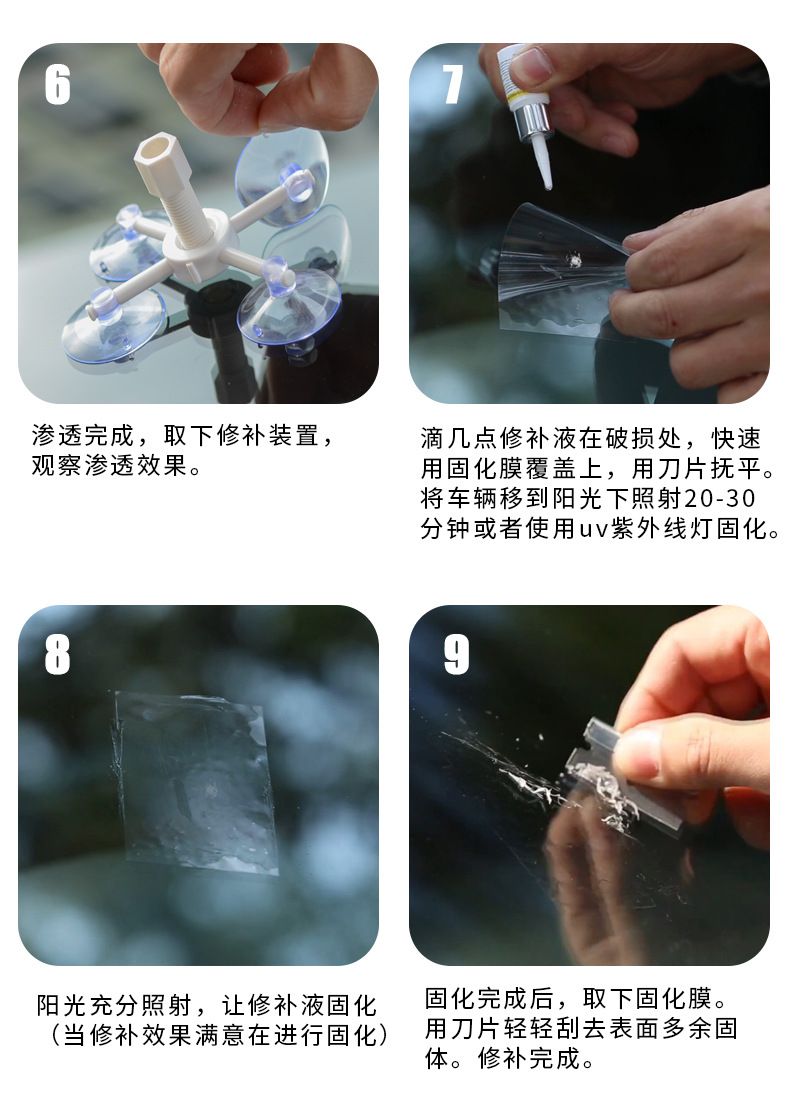 6

渗透完成，取下修补装置，观察渗透效果。

7

滴几点修补液在破损处，快速用固化膜覆盖上，用刀片抚平。将车辆移到阳光下照射20-30分钟或者使用uv紫外线灯固化。

8

阳光充分照射，让修补液固化（当修补效果满意在进行固化）

9

固化完成后，取下固化膜。用刀片轻轻刮去表面多余固体。修补完成。