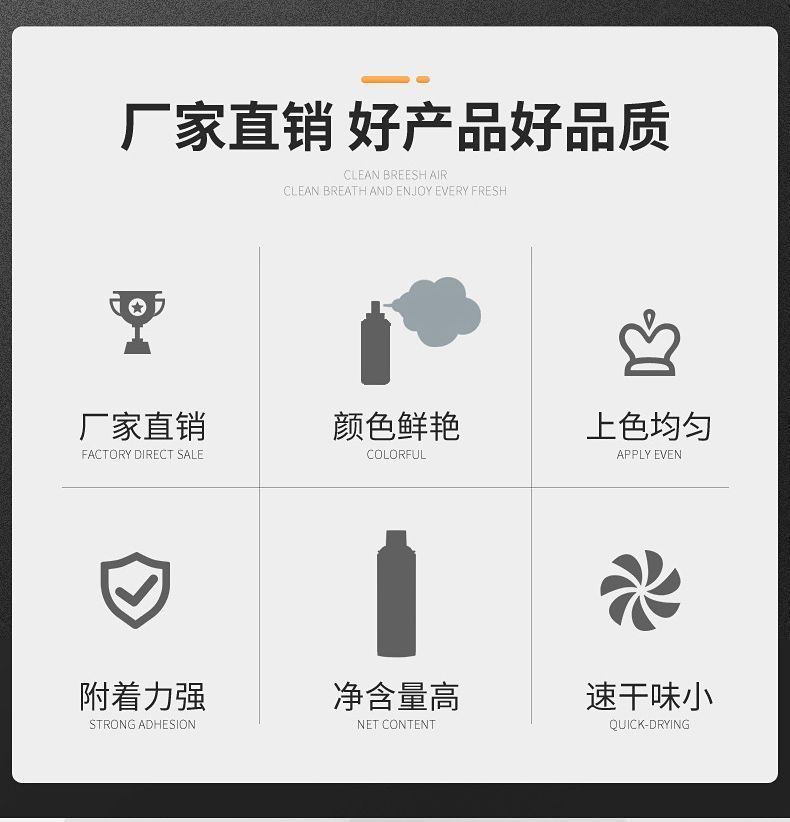 厂家直销 好产品好品质

CLEAN BREESH AIR
CLEAN BREATH AND ENJOY EVERY FRESH

厂家直销
FACTORY DIRECT SALE

颜色鲜艳
COLORFUL

上色均匀
APPLY EVEN

附着力强
STRONG ADHESION

净含量高
NET CONTENT

速干味小
QUICK-DRYING