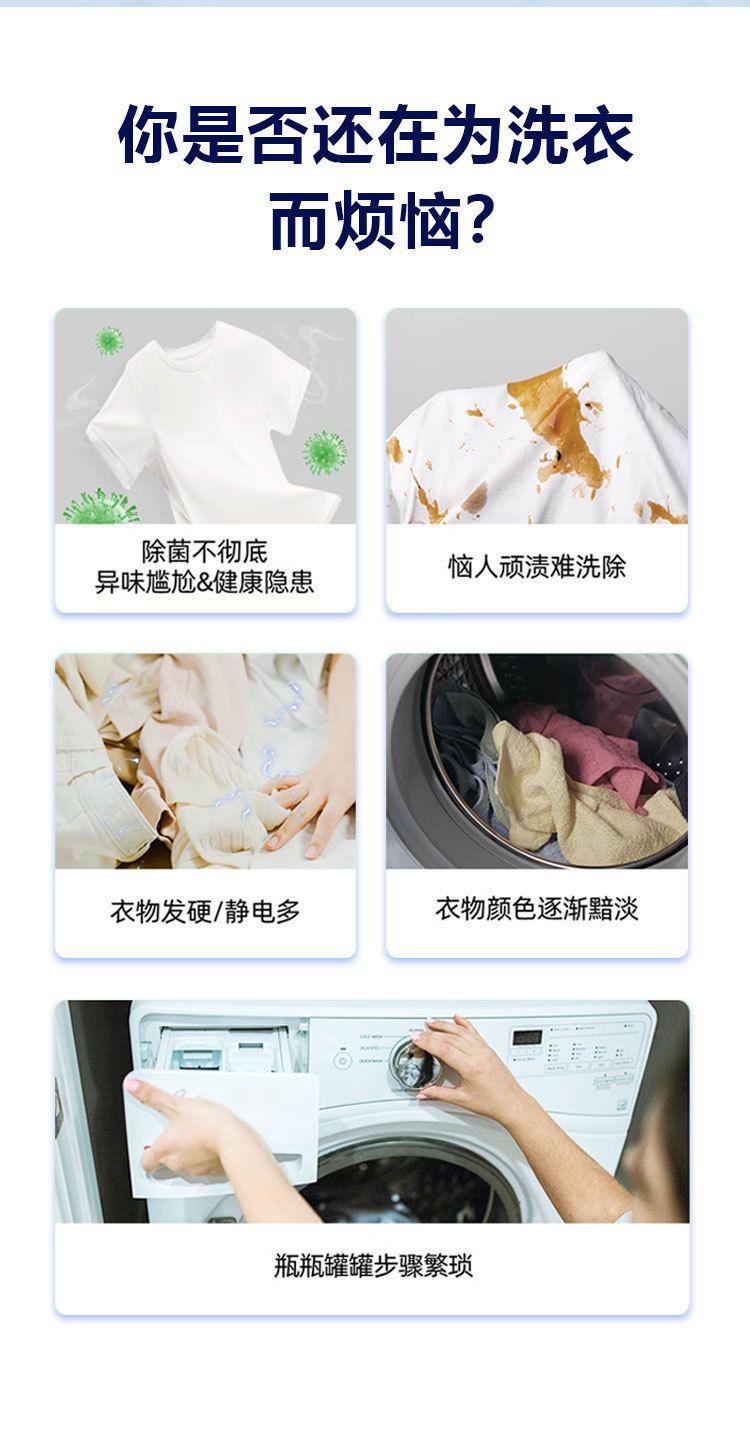 你是否还在为洗衣而烦恼?

除菌不彻底
异味尴尬&健康隐患

恼人顽渍难洗除

衣物发硬/静电多

衣物颜色逐渐黯淡

瓶瓶罐罐步骤繁琐