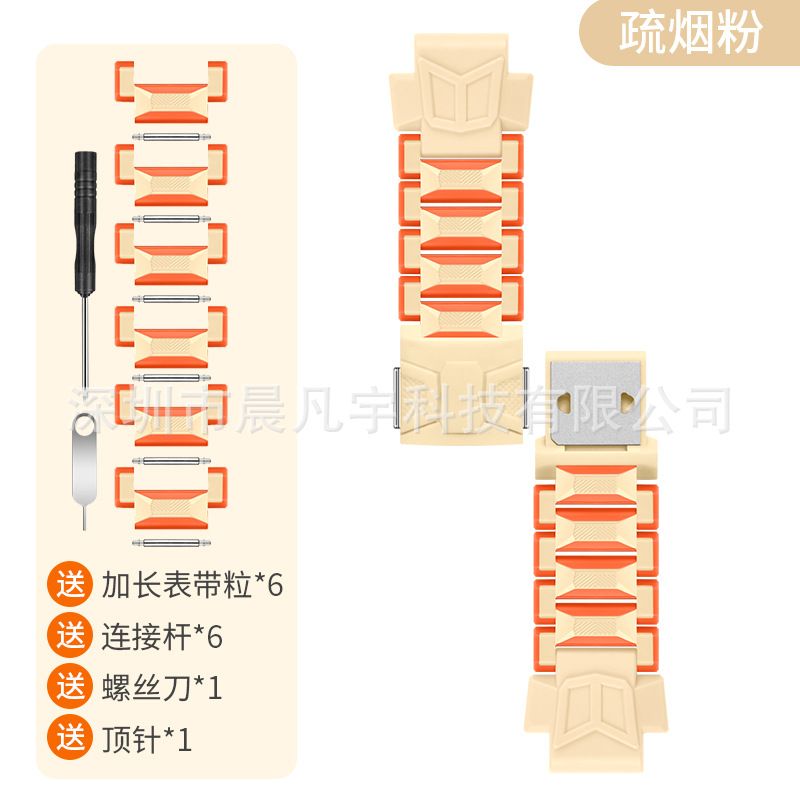 疏烟粉

深圳市晨凡宇科技有限公司

送 加长表带粒*6
送 连接杆*6
送 螺丝刀*1
送 顶针*1